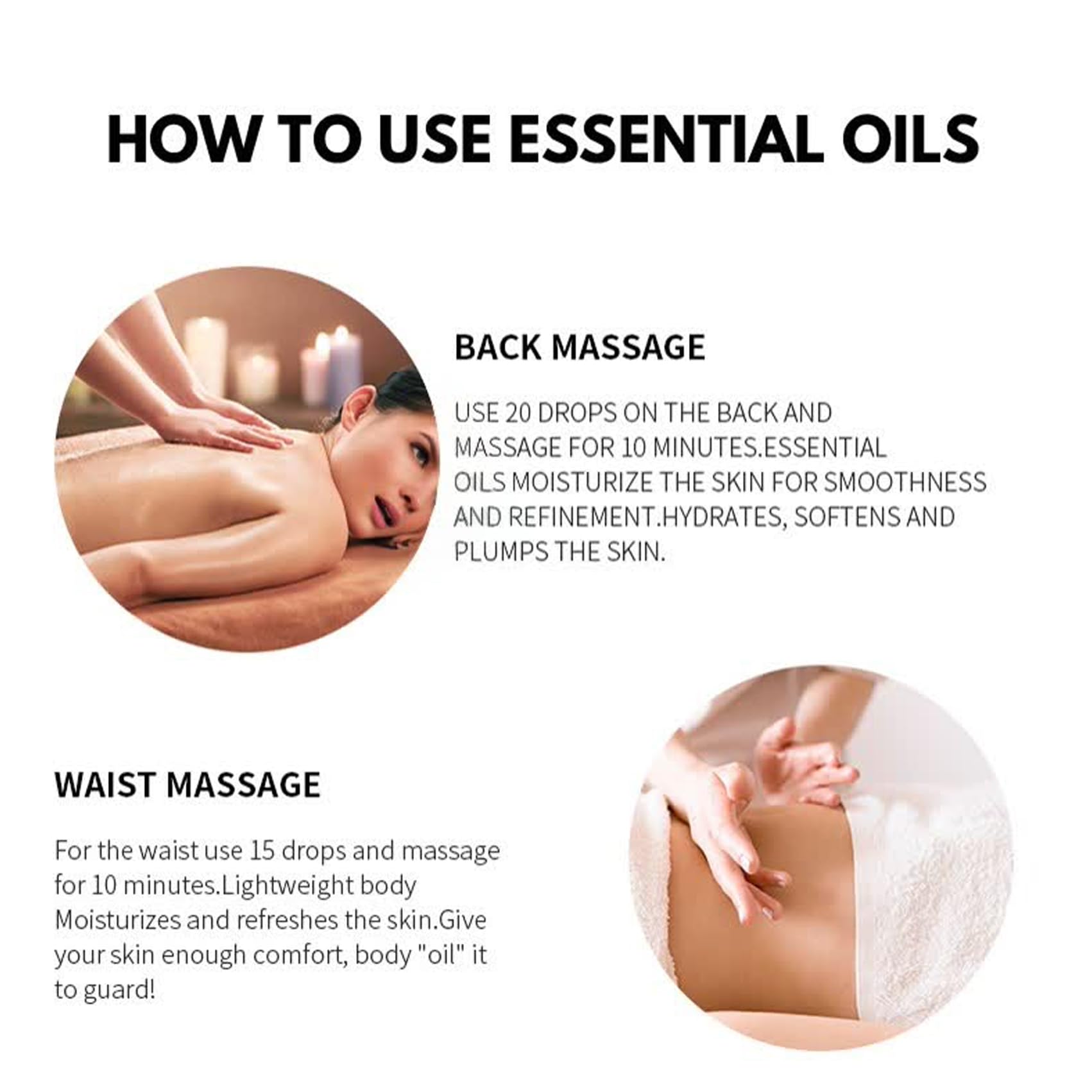 HOW TO USE ESSENTIAL OILS

BACK MASSAGE

USE 20 DROPS ON THE BACK AND MASSAGE FOR 10 MINUTES.ESSENTIAL OILS MOISTURIZE THE SKIN FOR SMOOTHNESS AND REFINEMENT.HYDRATES, SOFTENS AND PLUMPS THE SKIN.

WAIST MASSAGE

For the waist use 15 drops and massage for 10 minutes.Lightweight body Moisturizes and refreshes the skin.Give your skin enough comfort, body "oil" it to guard!