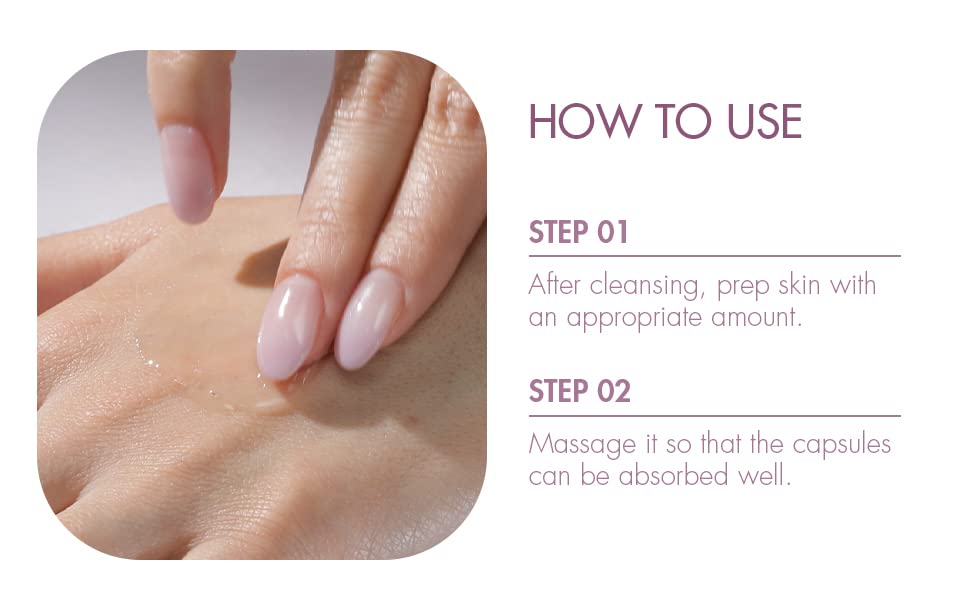 HOW TO USE

STEP 01

After cleansing, prep skin with an appropriate amount.

STEP 02

Massage it so that the capsules can be absorbed well.