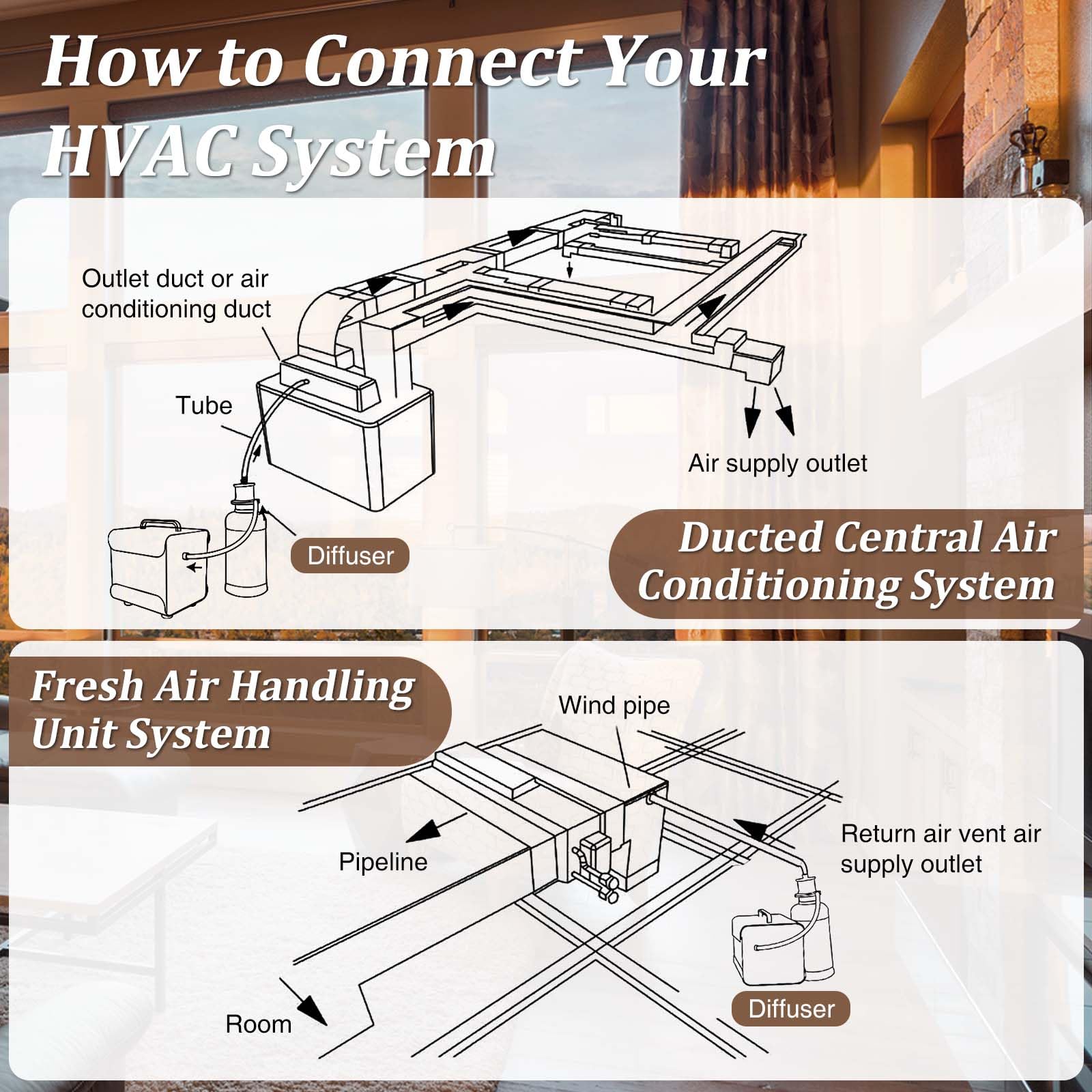 How to Connect Your HVAC System

Outlet duct or air conditioning duct

Tube

Air supply outlet

Diffuser

Ducted Central Air Conditioning System

Fresh Air Handling Unit System

Wind pipe

Pipeline

Return air vent air supply outlet

Room

Diffuser