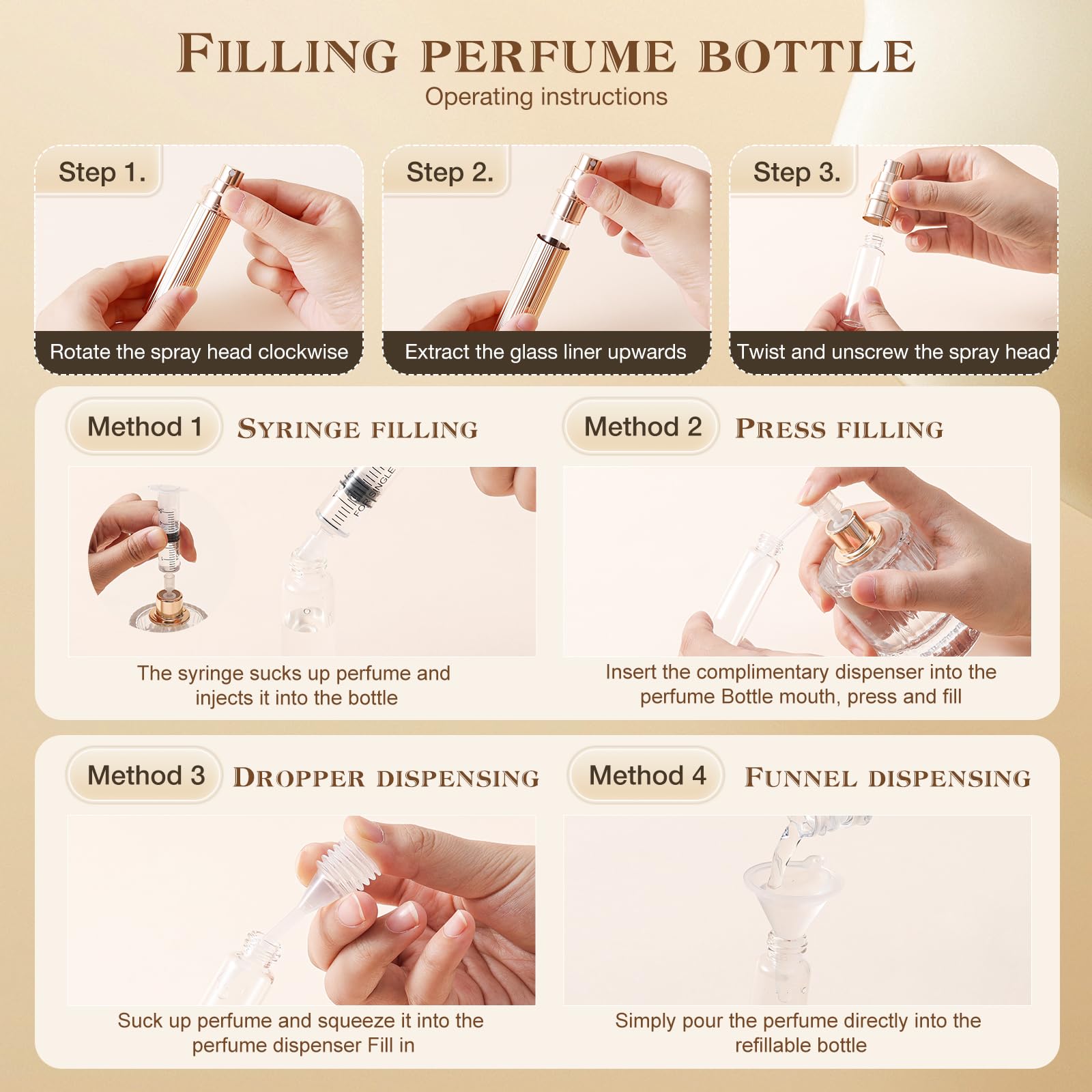 FILLING PERFUME BOTTLE
Operating instructions

Step 1.
Rotate the spray head clockwise

Step 2.
Extract the glass liner upwards

Step 3.
Twist and unscrew the spray head

Method 1 SYRINGE FILLING

FOR SINGLE

The syringe sucks up perfume and injects it into the bottle

Method 2 PRESS FILLING

Insert the complimentary dispenser into the perfume Bottle mouth, press and fill

Method 3 DROPPER DISPENSING

Suck up perfume and squeeze it into the perfume dispenser Fill in

Method 4 FUNNEL DISPENSING

Simply pour the perfume directly into the refillable bottle