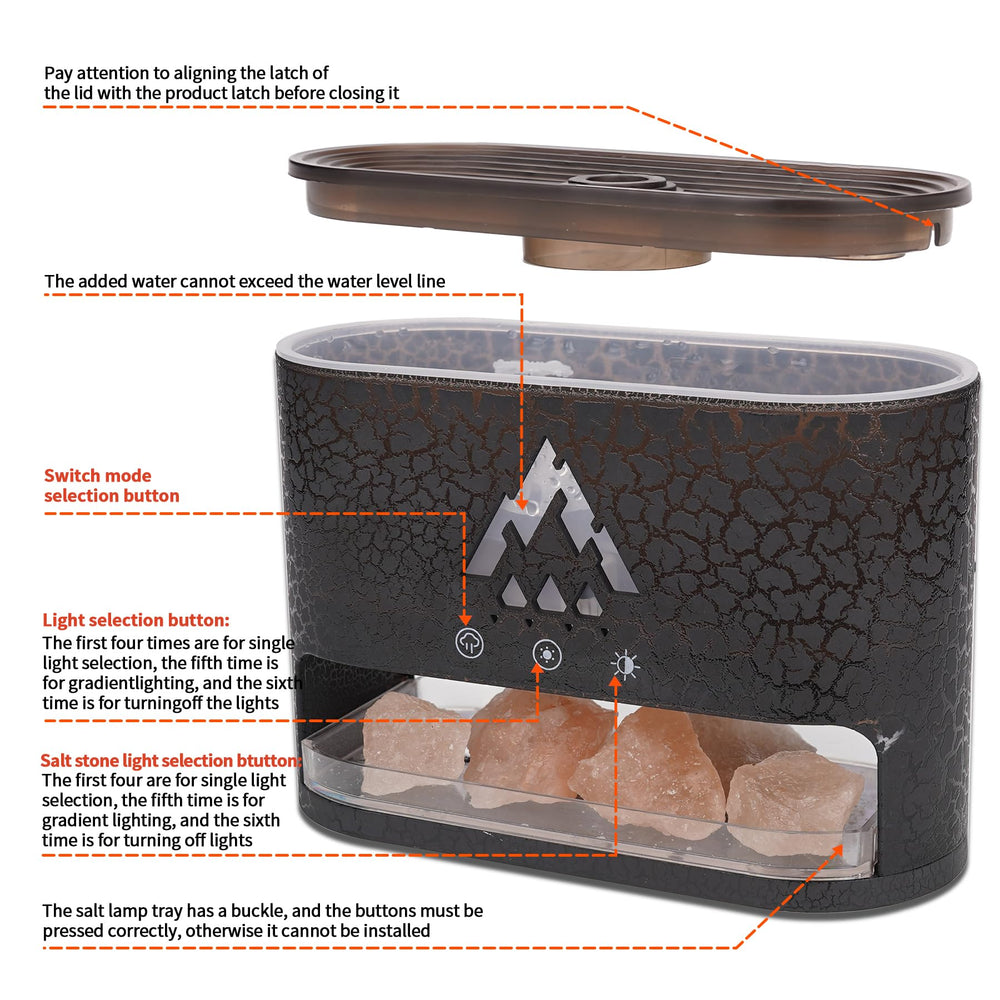 Pay attention to aligning the latch of the lid with the product latch before closing it

The added water cannot exceed the water level line

Switch mode selection button

Light selection button:
The first four times are for single light selection, the fifth time is for gradientlighting, and the sixth time is for turningoff the lights

Salt stone light selection btutton:
The first four are for single light selection, the fifth time is for gradient lighting, and the sixth time is for turning off lights

The salt lamp tray has a buckle, and the buttons must be pressed correctly, otherwise it cannot be installed