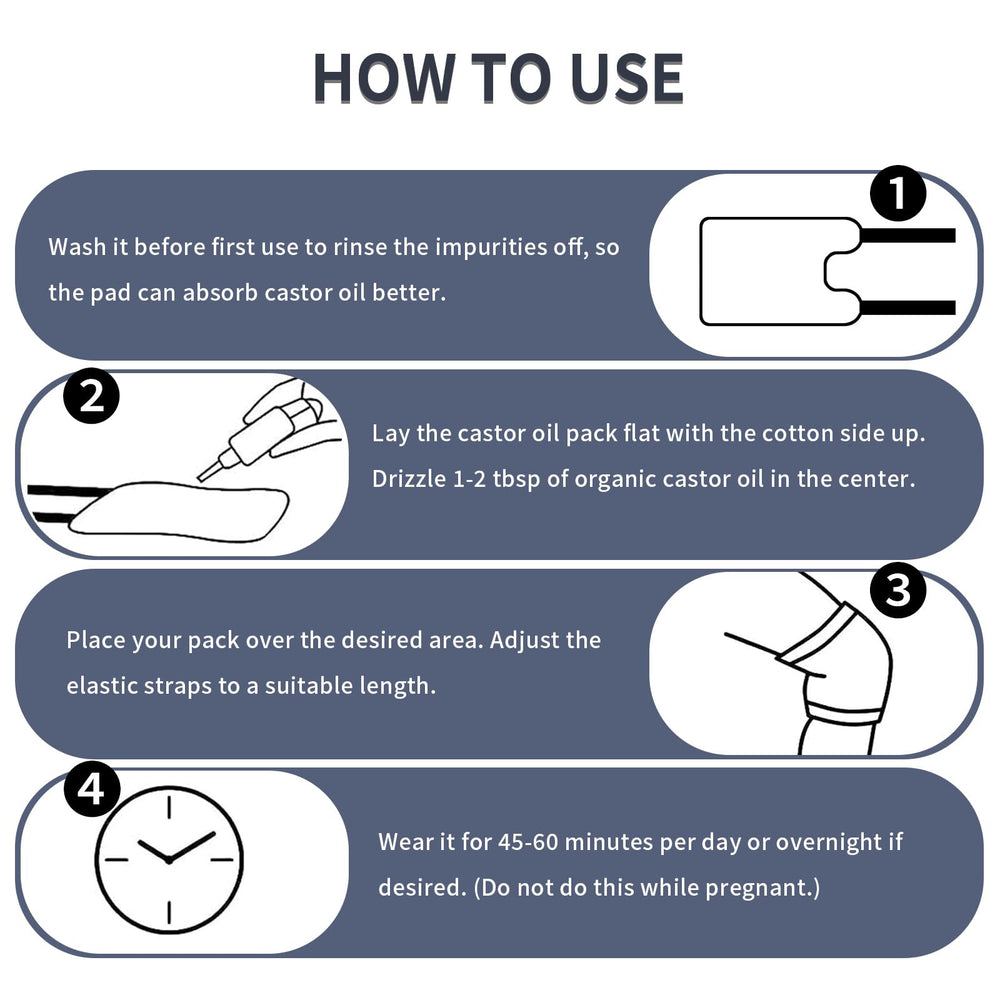 HOW TO USE

1

Wash it before first use to rinse the impurities off, so the pad can absorb castor oil better.

2

Lay the castor oil pack flat with the cotton side up. Drizzle 1-2 tbsp of organic castor oil in the center.

3

Place your pack over the desired area. Adjust the elastic straps to a suitable length.

4

Wear it for 45-60 minutes per day or overnight if desired. (Do not do this while pregnant.)