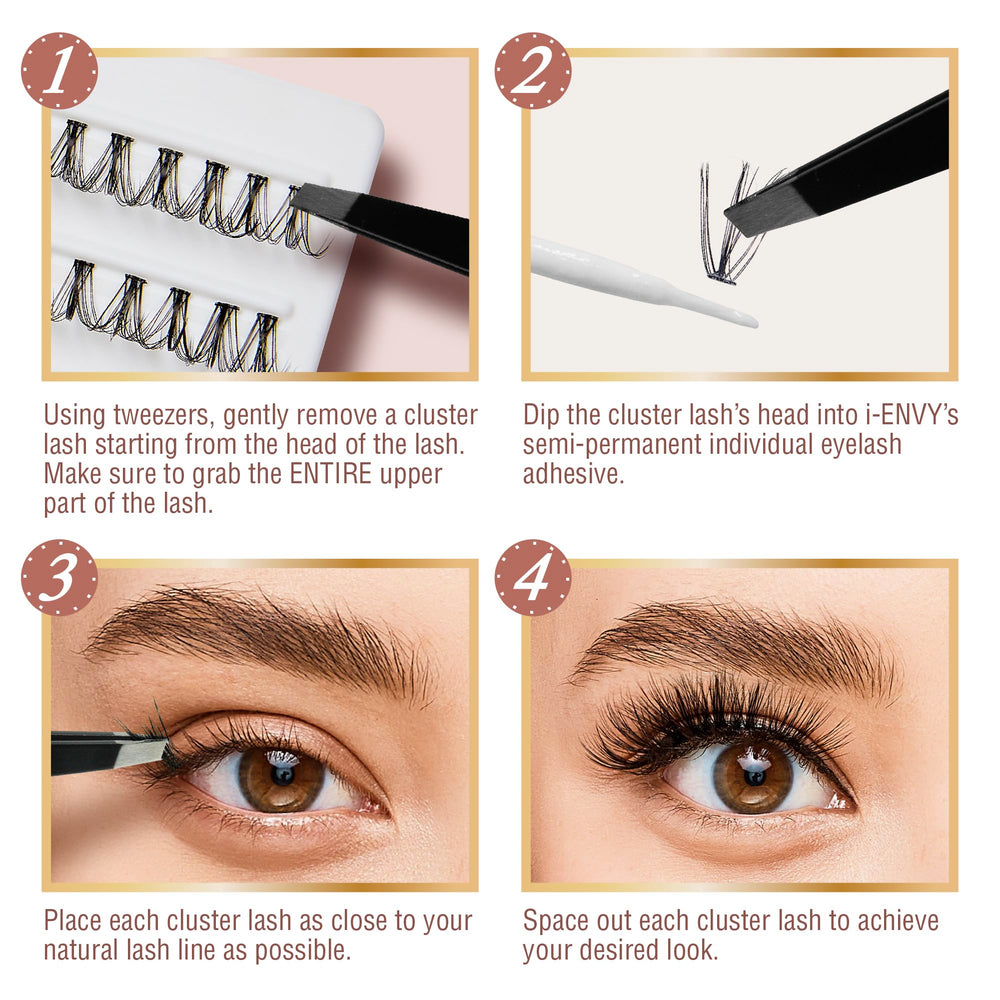 1

Using tweezers, gently remove a cluster lash starting from the head of the lash. Make sure to grab the ENTIRE upper part of the lash.

2

Dip the cluster lash's head into i-ENVY's semi-permanent individual eyelash adhesive.

3

Place each cluster lash as close to your natural lash line as possible.

4

Space out each cluster lash to achieve your desired look.