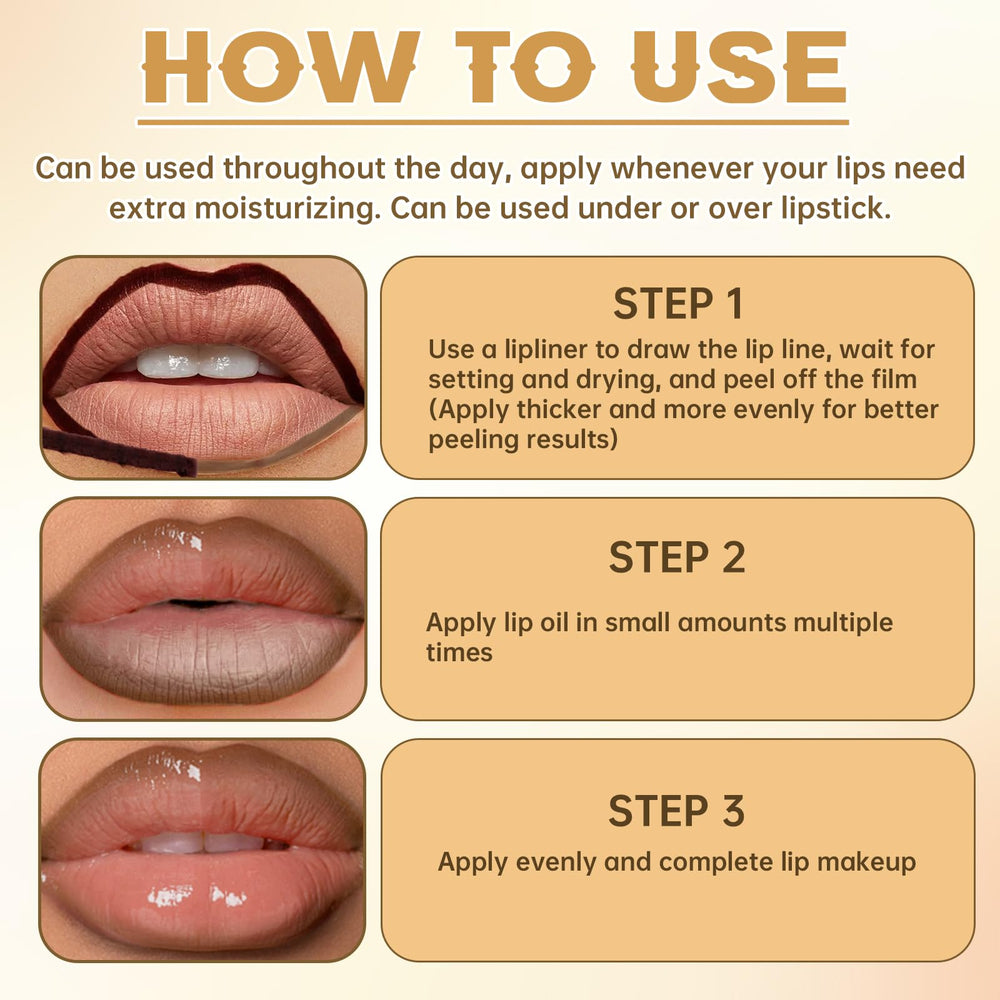 HOW TO USE

Can be used throughout the day, apply whenever your lips need extra moisturizing. Can be used under or over lipstick.

STEP 1
Use a lipliner to draw the lip line, wait for setting and drying, and peel off the film (Apply thicker and more evenly for better peeling results)

STEP 2
Apply lip oil in small amounts multiple times

STEP 3
Apply evenly and complete lip makeup