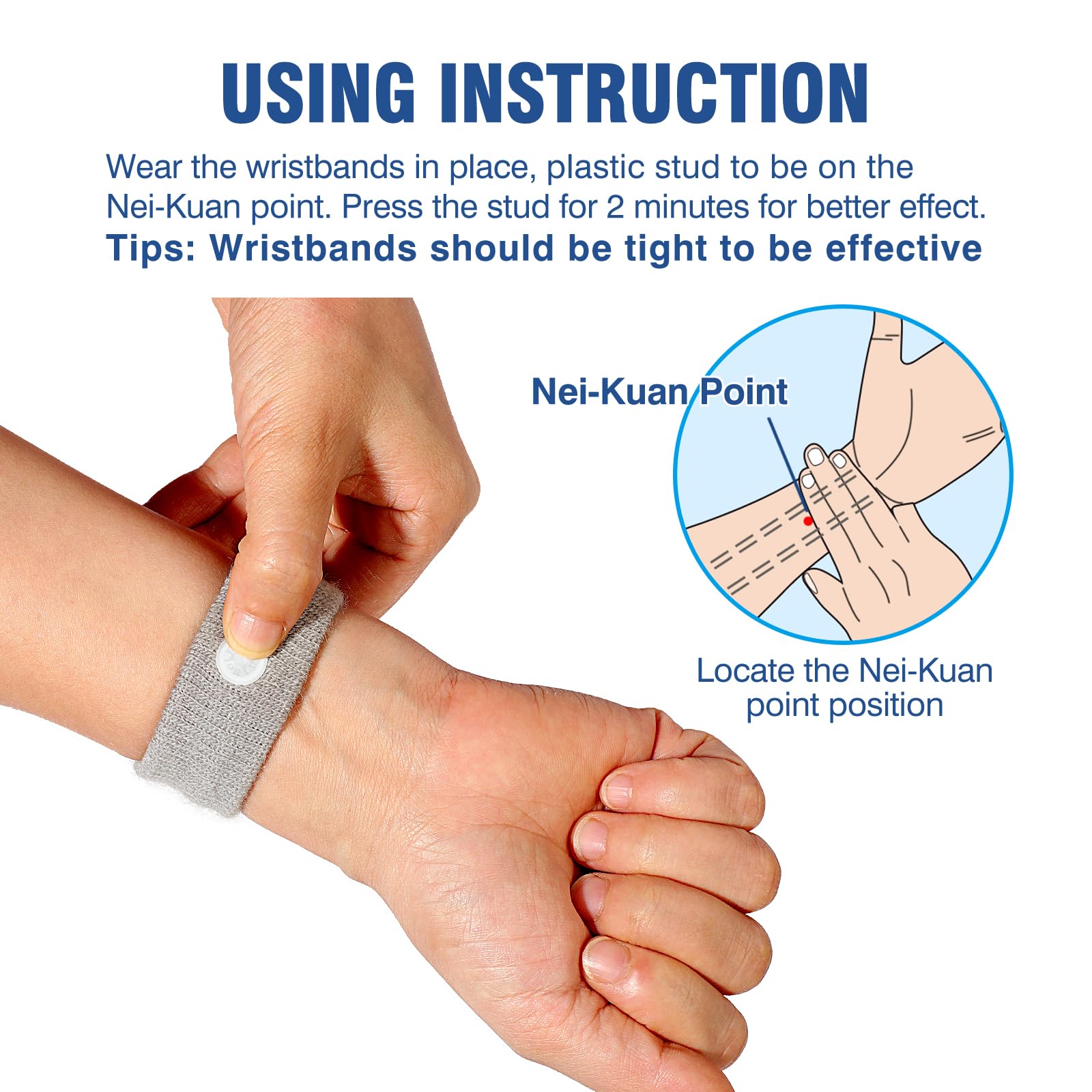 USING INSTRUCTION

Wear the wristbands in place, plastic stud to be on the Nei-Kuan point. Press the stud for 2 minutes for better effect.

Tips: Wristbands should be tight to be effective

Nei-Kuan Point

Locate the Nei-Kuan point position