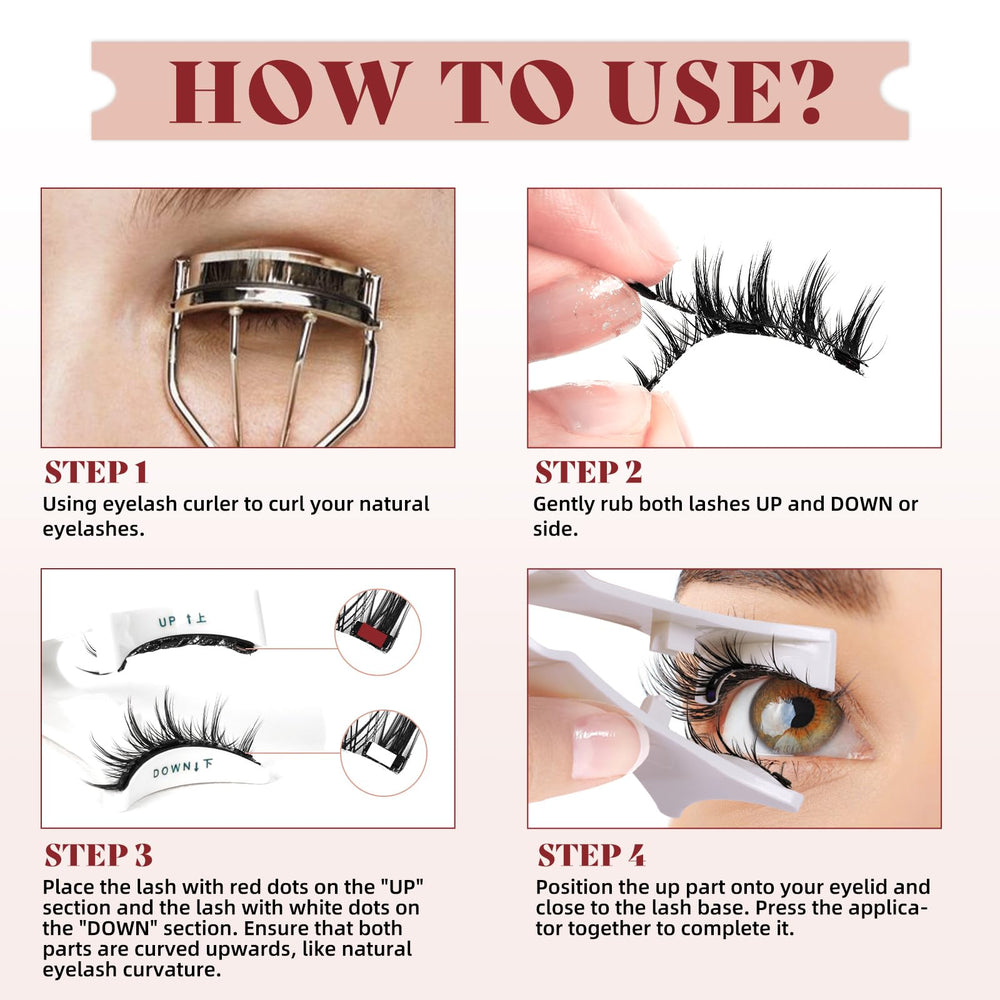 HOW TO USE?

STEP 1
Using eyelash curler to curl your natural eyelashes.

STEP 2
Gently rub both lashes UP and DOWN or side.

UP ↑上

DOWN↓下

STEP 3
Place the lash with red dots on the "UP" section and the lash with white dots on the "DOWN" section. Ensure that both parts are curved upwards, like natural eyelash curvature.

STEP 4
Position the up part onto your eyelid and close to the lash base. Press the applicator together to complete it.