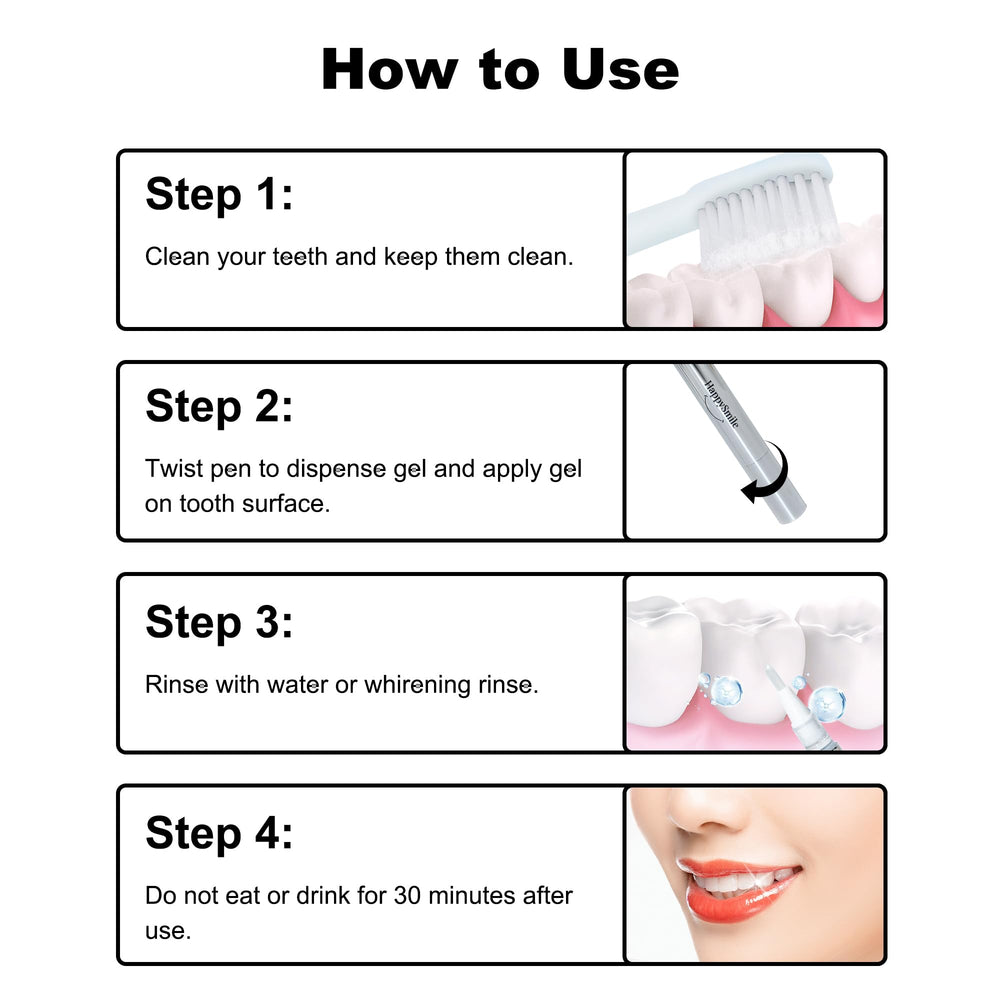 How to Use

Step 1:

Clean your teeth and keep them clean.

Step 2:

Twist pen to dispense gel and apply gel on tooth surface.

HappySmile

Step 3:

Rinse with water or whirening rinse.

Step 4:

Do not eat or drink for 30 minutes after use.