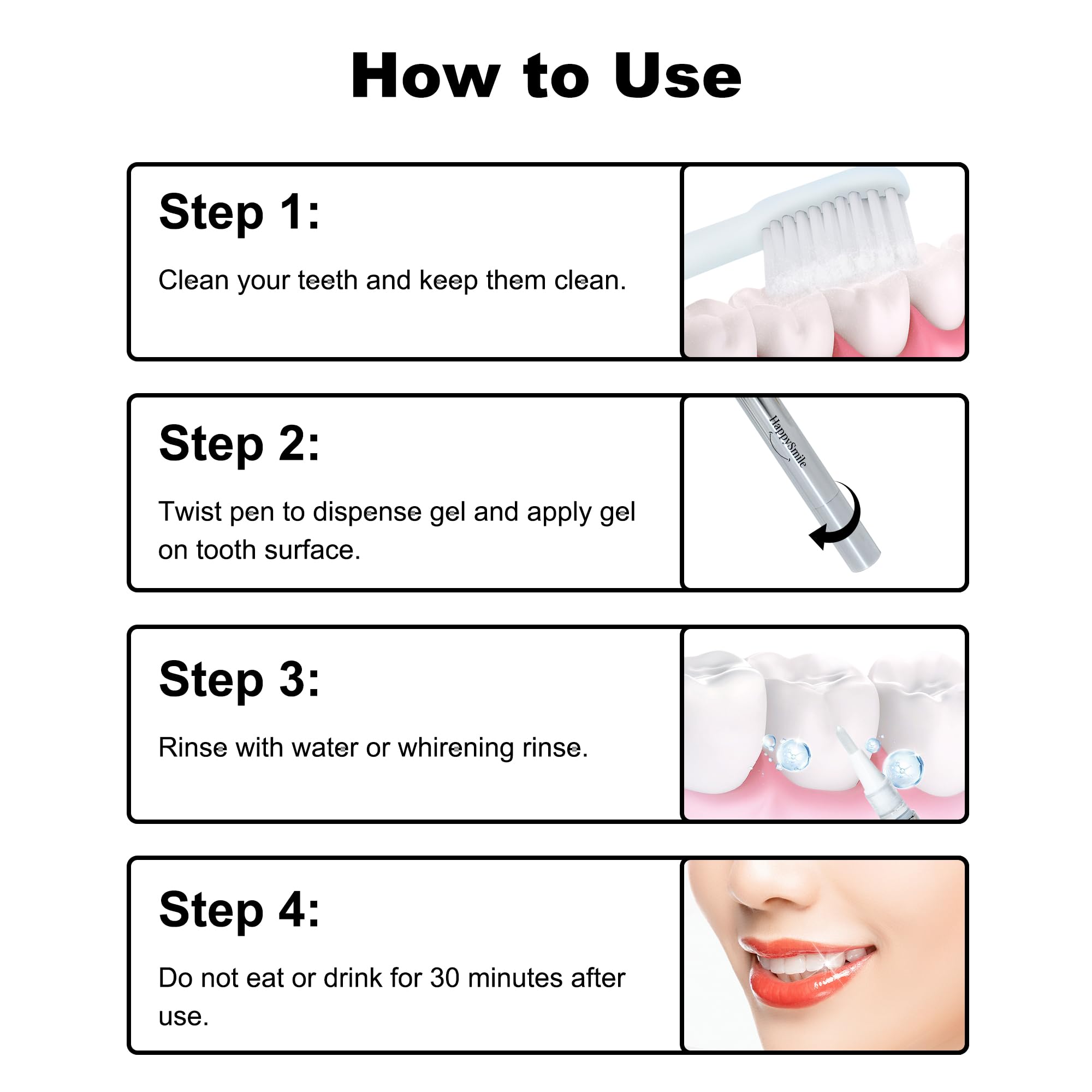 How to Use

Step 1:

Clean your teeth and keep them clean.

Step 2:

Twist pen to dispense gel and apply gel on tooth surface.

HappySmile

Step 3:

Rinse with water or whirening rinse.

Step 4:

Do not eat or drink for 30 minutes after use.