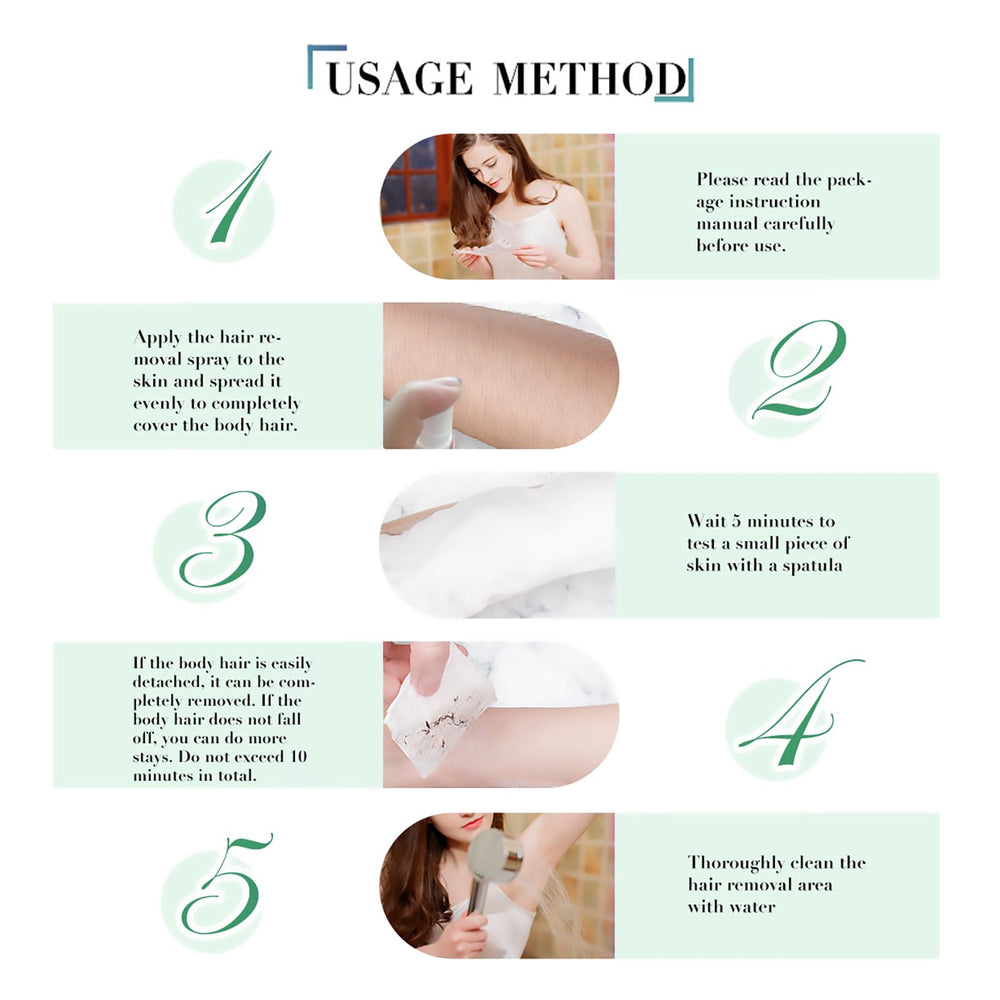 USAGE METHOD

1

Please read the package instruction manual carefully before use.

Apply the hair removal spray to the skin and spread it evenly to completely cover the body hair.

2

3

Wait 5 minutes to test a small piece of skin with a spatula

If the body hair is easily detached, it can be completely removed. If the body hair does not fall off, you can do more stays. Do not exceed 10 minutes in total.

4

5

Thoroughly clean the hair removal area with water