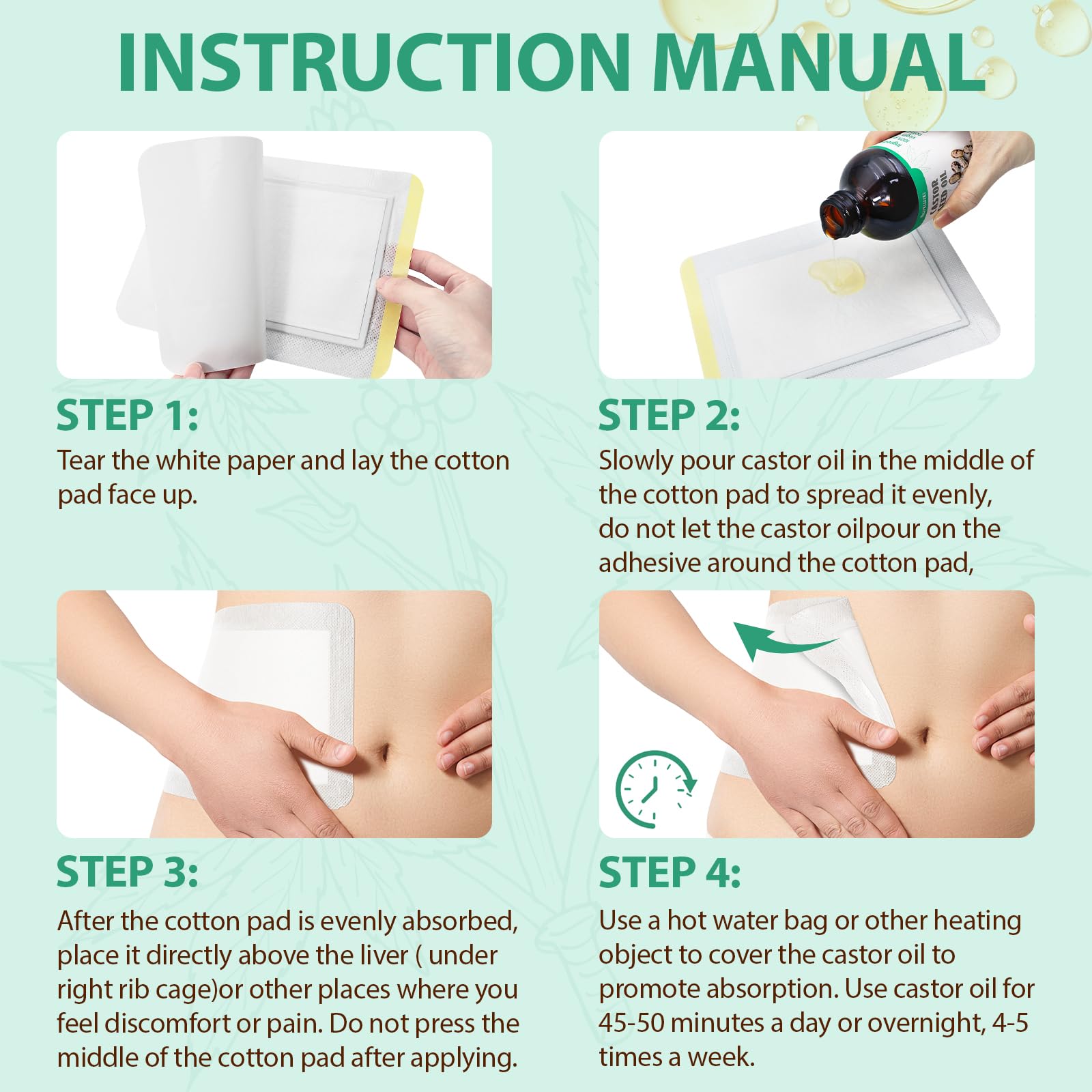 INSTRUCTION MANUAL

CASTOR SEED OIL

STEP 1:
Tear the white paper and lay the cotton pad face up.

STEP 2:
Slowly pour castor oil in the middle of the cotton pad to spread it evenly, do not let the castor oilpour on the adhesive around the cotton pad,

STEP 3:
After the cotton pad is evenly absorbed, place it directly above the liver ( under right rib cage)or other places where you feel discomfort or pain. Do not press the middle of the cotton pad after applying.

STEP 4:
Use a hot water bag or other heating object to cover the castor oil to promote absorption. Use castor oil for 45-50 minutes a day or overnight, 4-5 times a week.