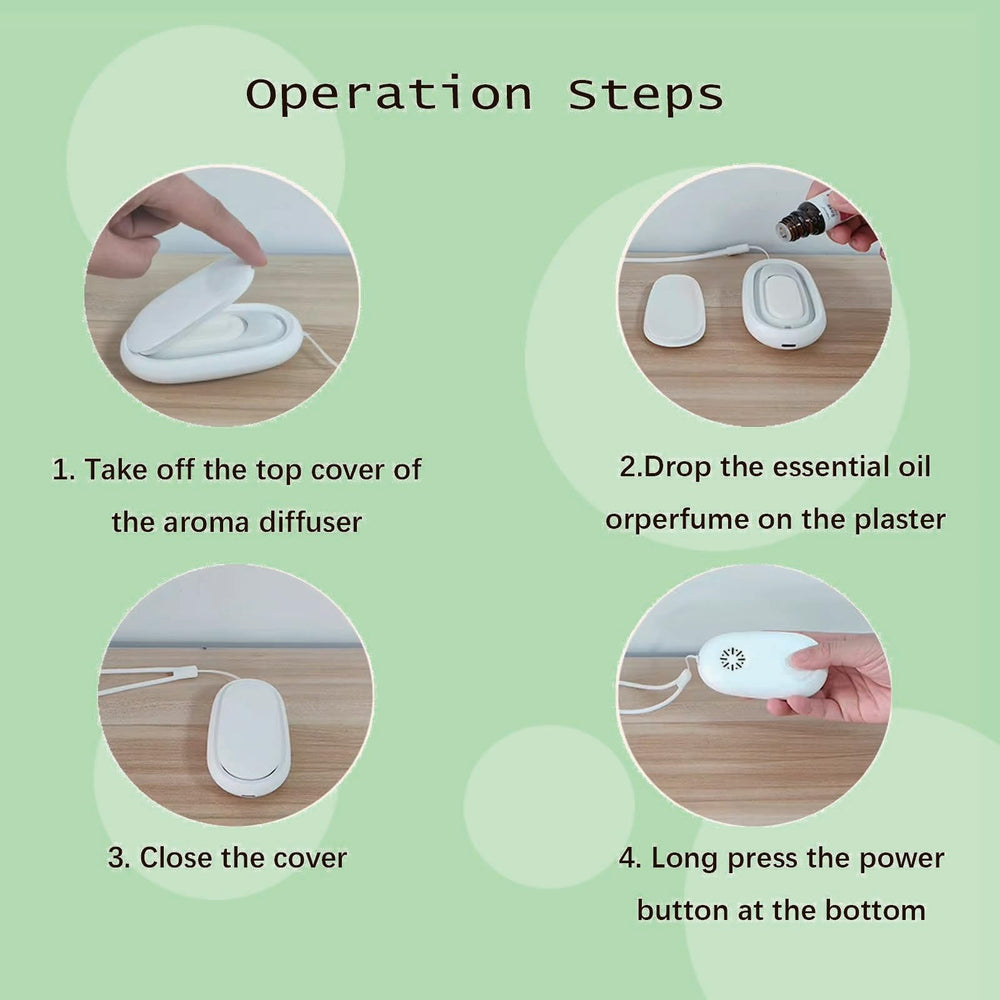 Operation Steps

1. Take off the top cover of the aroma diffuser

2.Drop the essential oil orperfume on the plaster

3. Close the cover

4. Long press the power button at the bottom