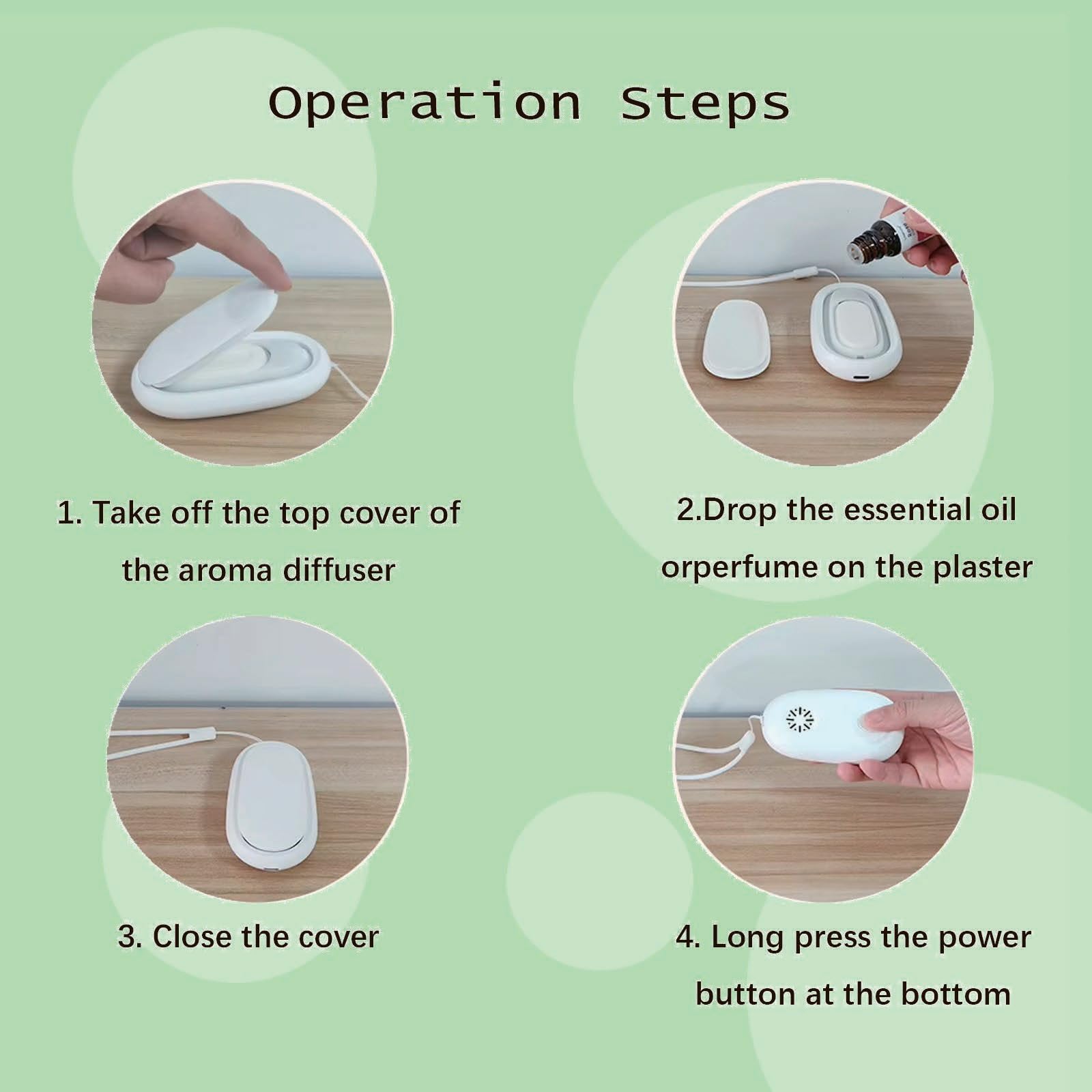 Operation Steps

1. Take off the top cover of the aroma diffuser

2.Drop the essential oil orperfume on the plaster

3. Close the cover

4. Long press the power button at the bottom