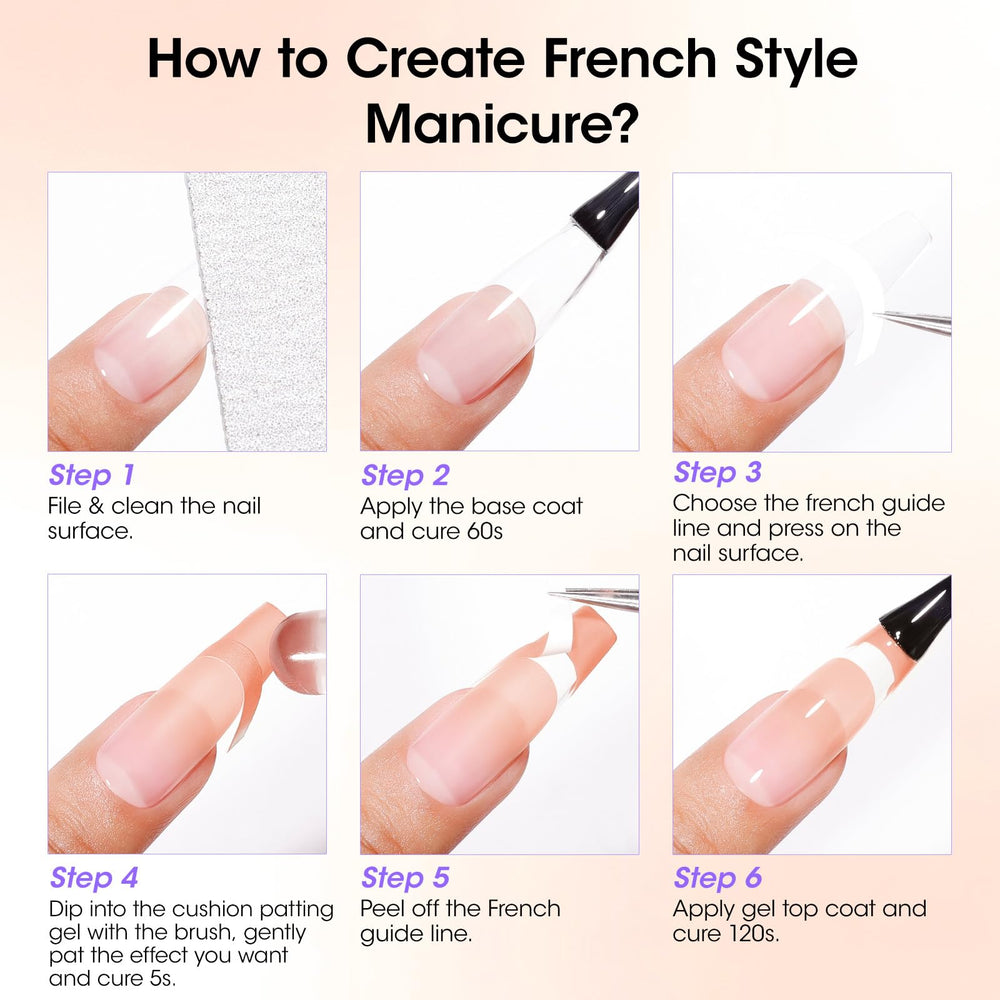 How to Create French Style Manicure?

Step 1
File & clean the nail surface.

Step 2
Apply the base coat and cure 60s

Step 3
Choose the french guide line and press on the nail surface.

Step 4
Dip into the cushion patting gel with the brush, gently pat the effect you want and cure 5s.

Step 5
Peel off the French guide line.

Step 6
Apply gel top coat and cure 120s.