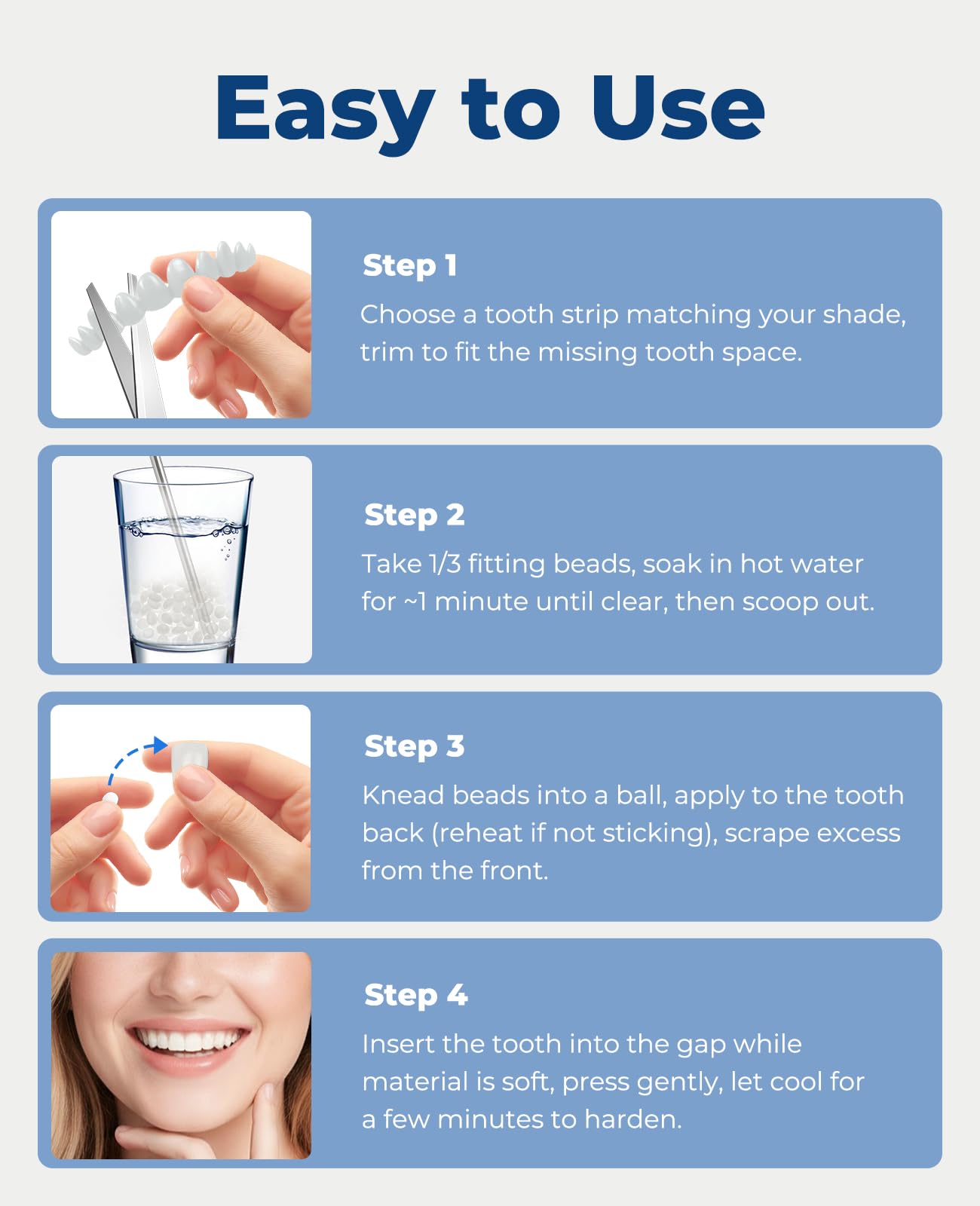 Easy to Use

Step 1

Choose a tooth strip matching your shade, trim to fit the missing tooth space.

Step 2

Take 1/3 fitting beads, soak in hot water for ~1 minute until clear, then scoop out.

Step 3

Knead beads into a ball, apply to the tooth back (reheat if not sticking), scrape excess from the front.

Step 4

Insert the tooth into the gap while material is soft, press gently, let cool for a few minutes to harden.