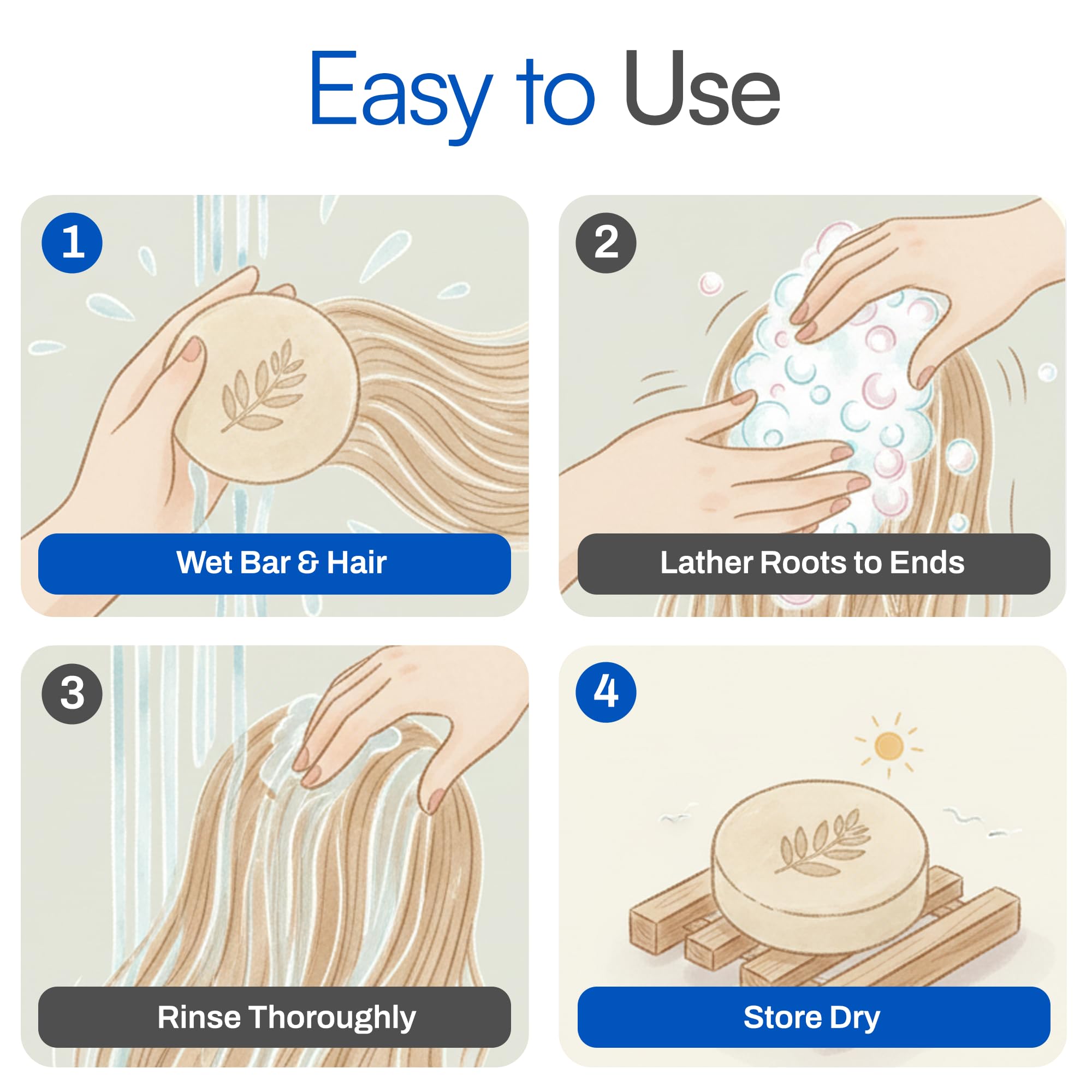 Easy to Use

1

Wet Bar & Hair

2

Lather Roots to Ends

3

Rinse Thoroughly

4

Store Dry