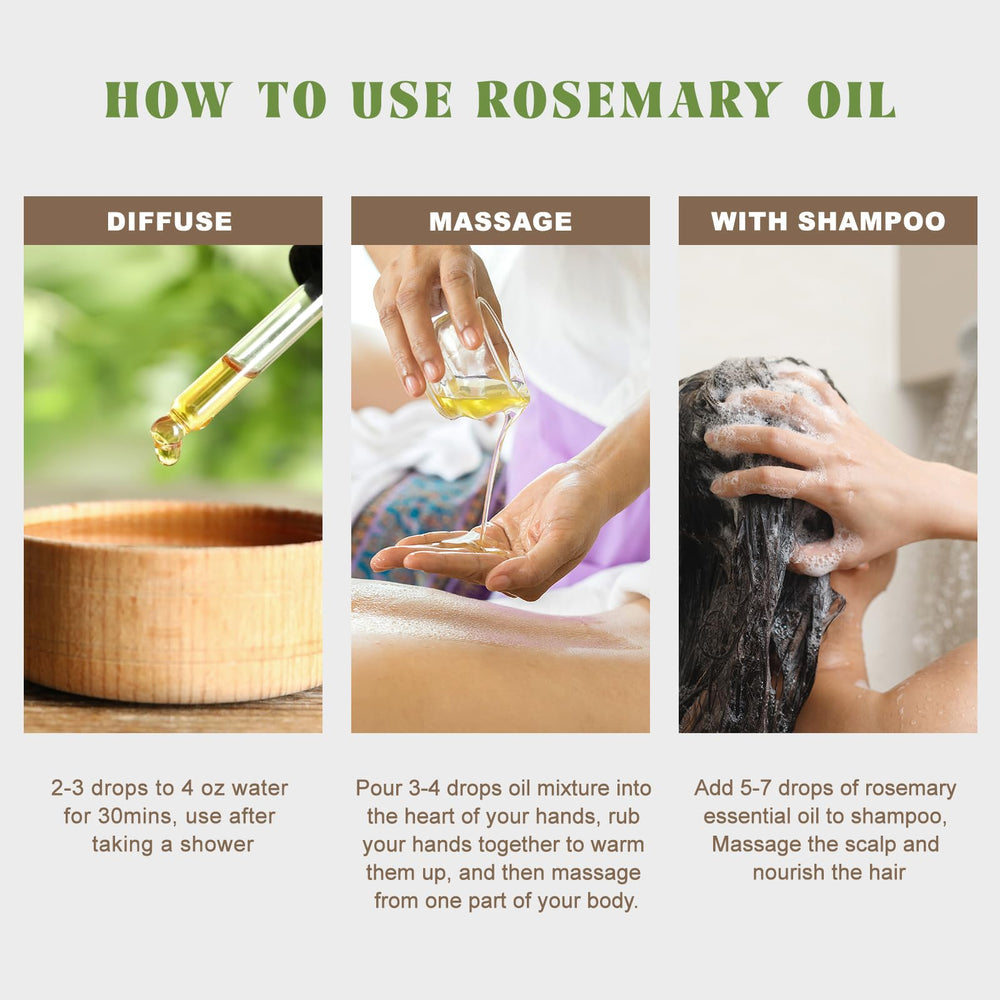 HOW TO USE ROSEMARY OIL

DIFFUSE

2-3 drops to 4 oz water for 30mins, use after taking a shower

MASSAGE

Pour 3-4 drops oil mixture into the heart of your hands, rub your hands together to warm them up, and then massage from one part of your body.

WITH SHAMPOO

Add 5-7 drops of rosemary essential oil to shampoo, Massage the scalp and nourish the hair