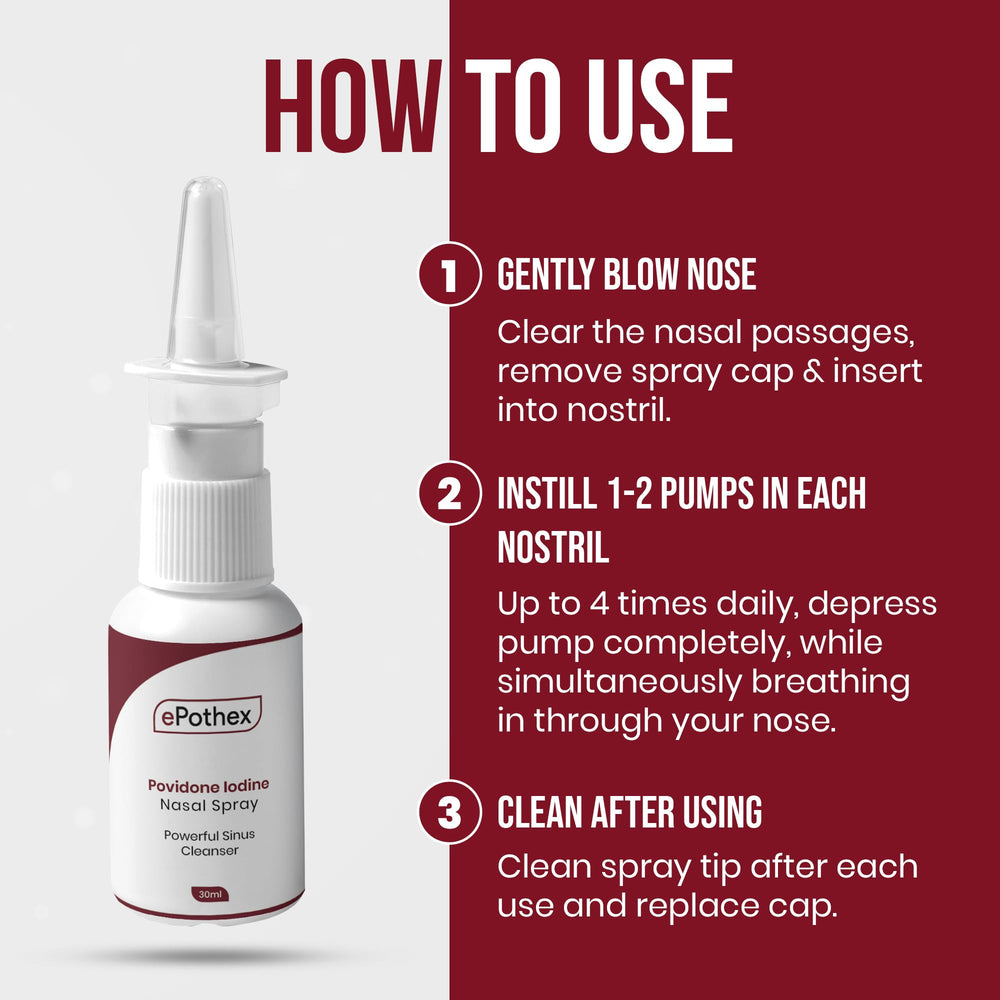 HOW TO USE

ePothex

Povidone Iodine
Nasal Spray

Powerful Sinus Cleanser

30ml

1 GENTLY BLOW NOSE

Clear the nasal passages, remove spray cap & insert into nostril.

2 INSTILL 1-2 PUMPS IN EACH NOSTRIL

Up to 4 times daily, depress pump completely, while simultaneously breathing in through your nose.

3 CLEAN AFTER USING

Clean spray tip after each use and replace cap.