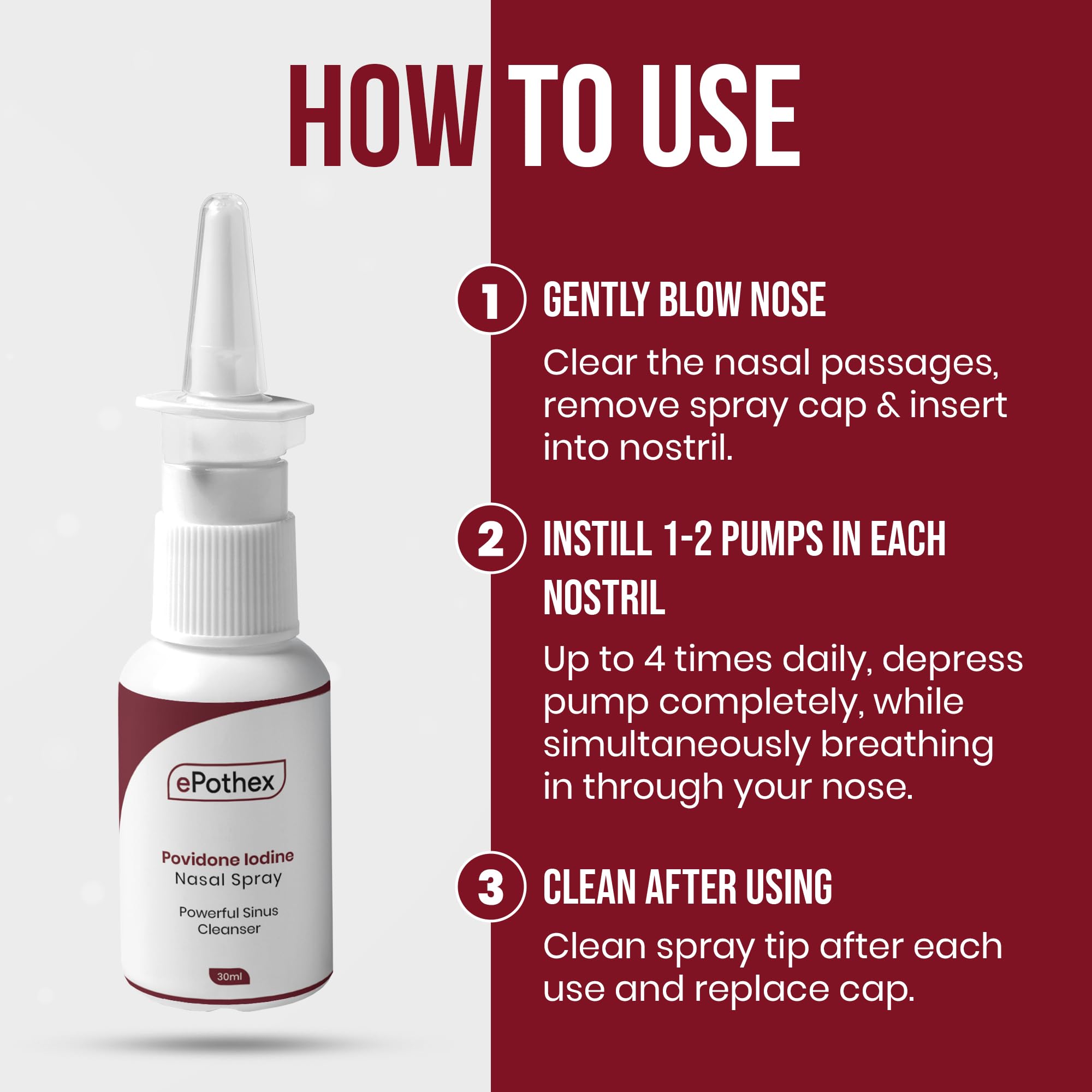 HOW TO USE

ePothex

Povidone Iodine
Nasal Spray

Powerful Sinus Cleanser

30ml

1 GENTLY BLOW NOSE

Clear the nasal passages, remove spray cap & insert into nostril.

2 INSTILL 1-2 PUMPS IN EACH NOSTRIL

Up to 4 times daily, depress pump completely, while simultaneously breathing in through your nose.

3 CLEAN AFTER USING

Clean spray tip after each use and replace cap.