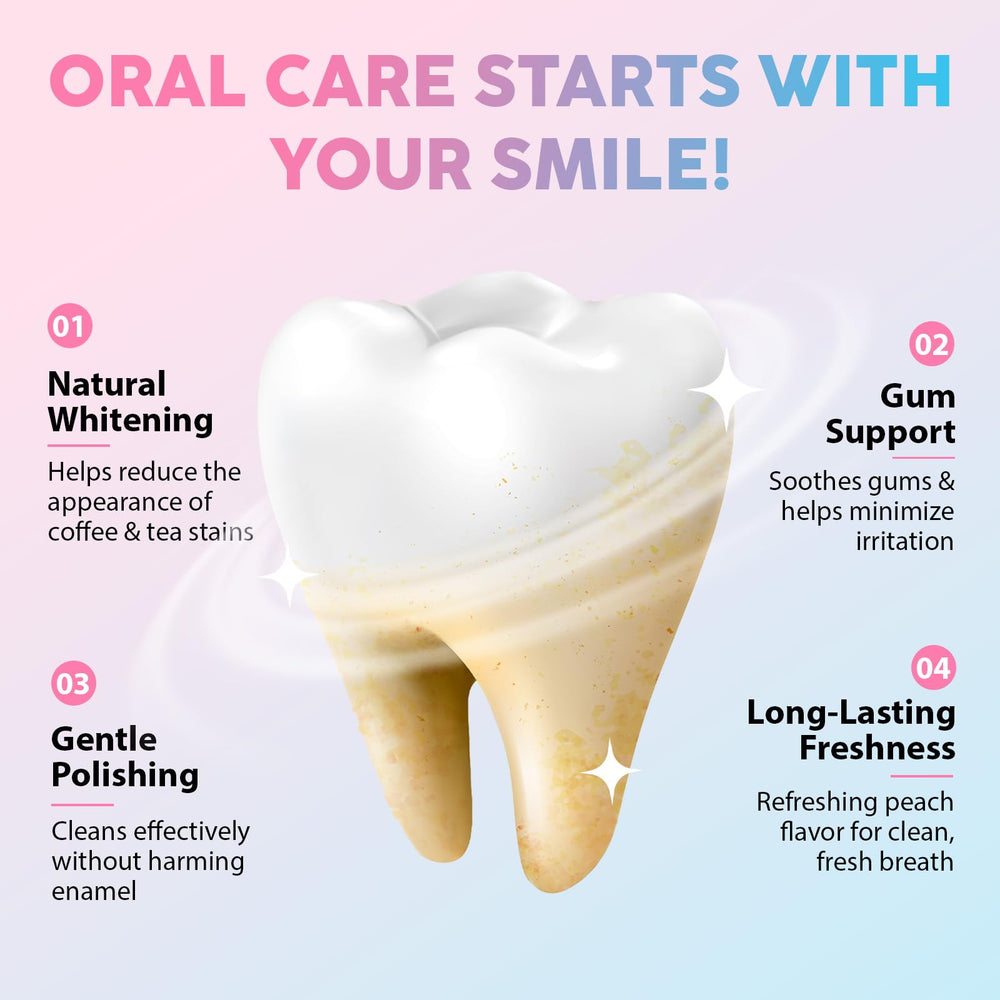 ORAL CARE STARTS WITH YOUR SMILE!

01

Natural Whitening

Helps reduce the appearance of coffee & tea stains

02

Gum Support

Soothes gums & helps minimize irritation

03

Gentle Polishing

Cleans effectively without harming enamel

04

Long-Lasting Freshness

Refreshing peach flavor for clean, fresh breath