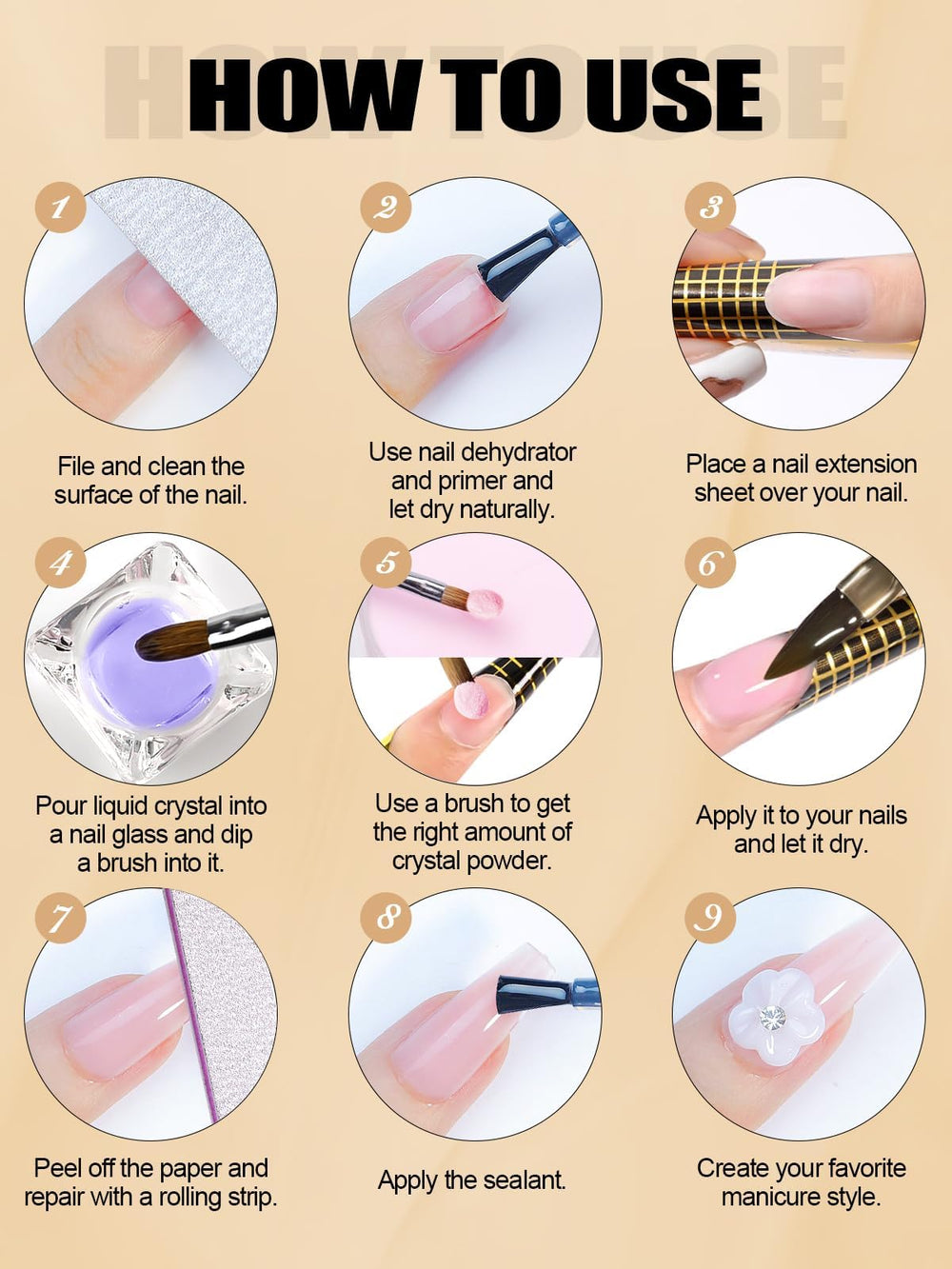 HOW TO USE

1
File and clean the surface of the nail.

2
Use nail dehydrator and primer and let dry naturally.

3
Place a nail extension sheet over your nail.

4
Pour liquid crystal into a nail glass and dip a brush into it.

5
Use a brush to get the right amount of crystal powder.

6
Apply it to your nails and let it dry.

7
Peel off the paper and repair with a rolling strip.

8
Apply the sealant.

9
Create your favorite manicure style.