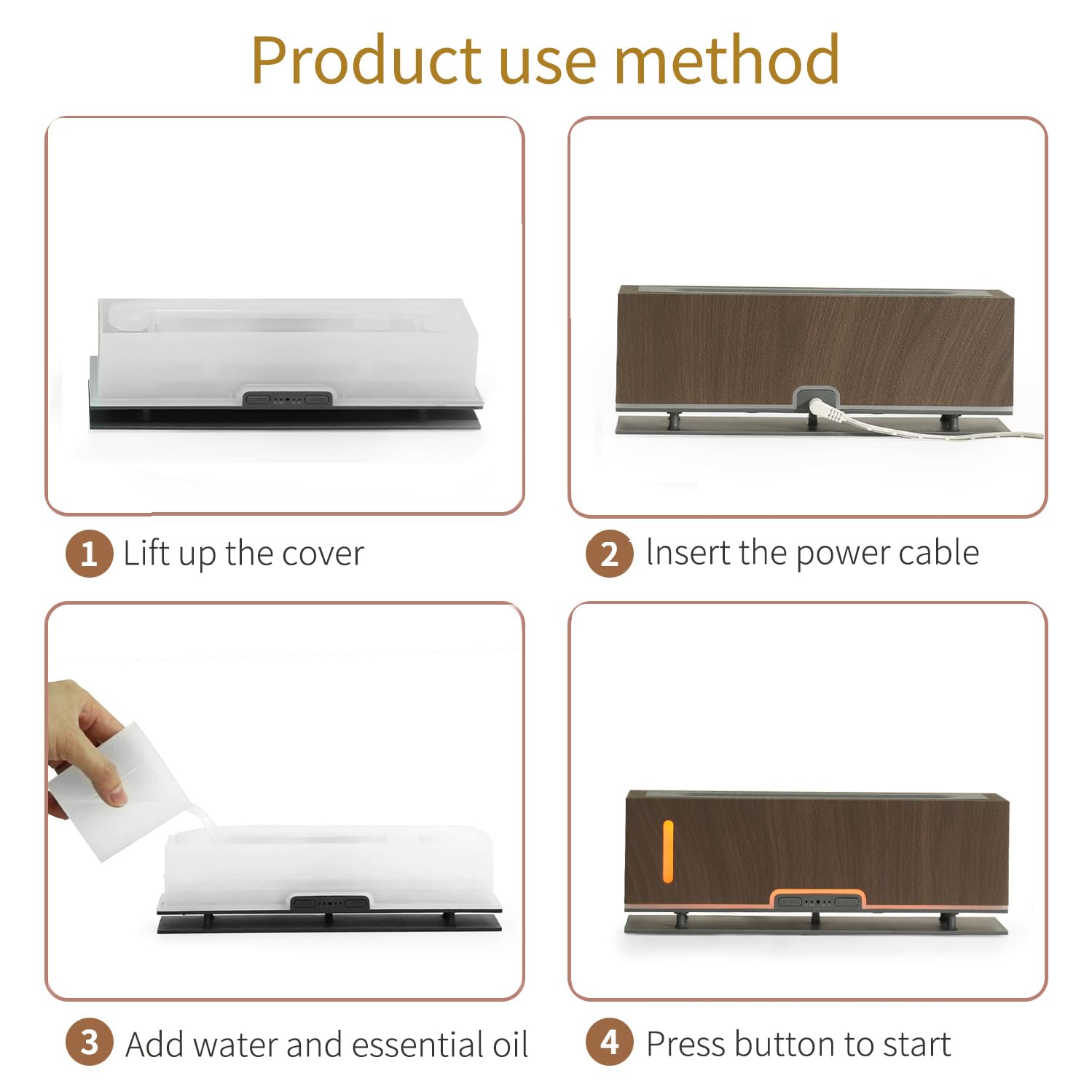 Product use method

1 Lift up the cover

2 Insert the power cable

3 Add water and essential oil

4 Press button to start