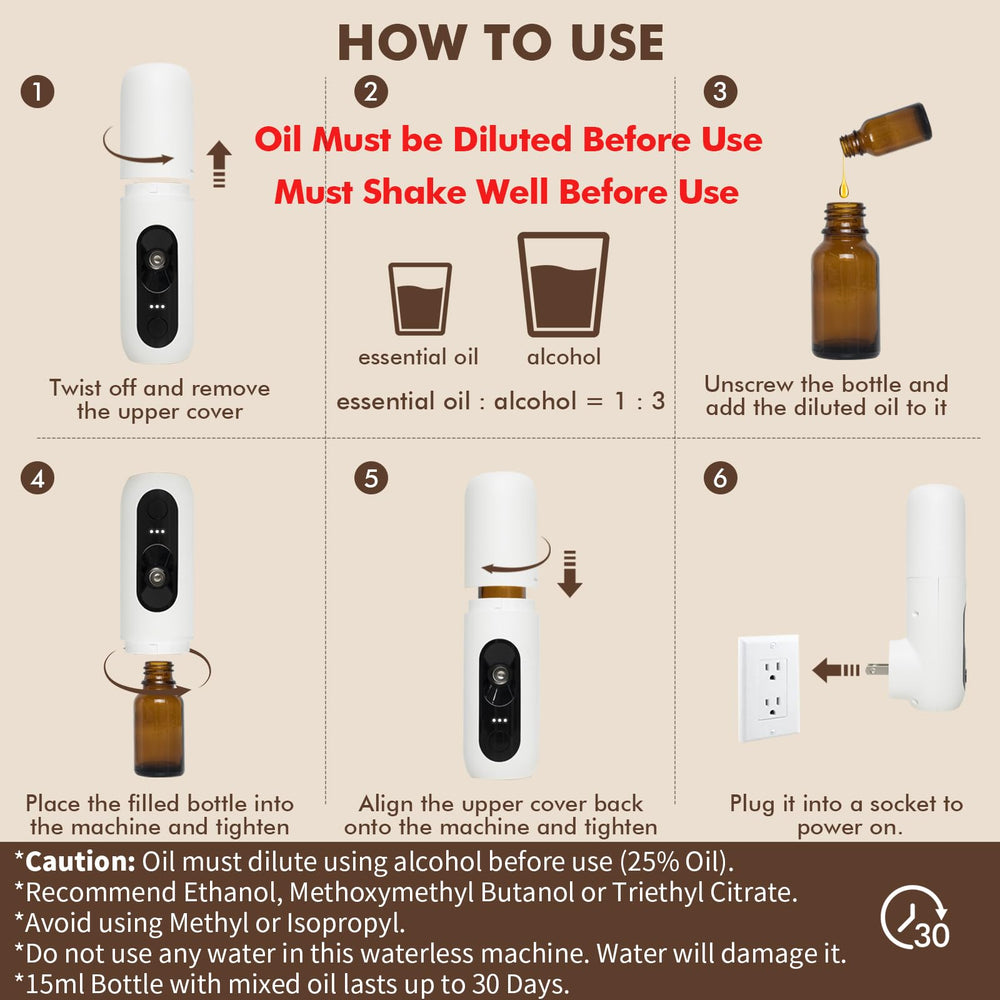 HOW TO USE

1

Twist off and remove the upper cover

2

Oil Must be Diluted Before Use
Must Shake Well Before Use

essential oil alcohol

essential oil : alcohol = 1 : 3

3

Unscrew the bottle and add the diluted oil to it

4

Place the filled bottle into the machine and tighten

5

Align the upper cover back onto the machine and tighten

6

Plug it into a socket to power on.

*Caution: Oil must dilute using alcohol before use (25% Oil).
*Recommend Ethanol, Methoxymethyl Butanol or Triethyl Citrate.
*Avoid using Methyl or Isopropyl.
*Do not use any water in this waterless machine. Water will damage it.
*15ml Bottle with mixed oil lasts up to 30 Days.

30