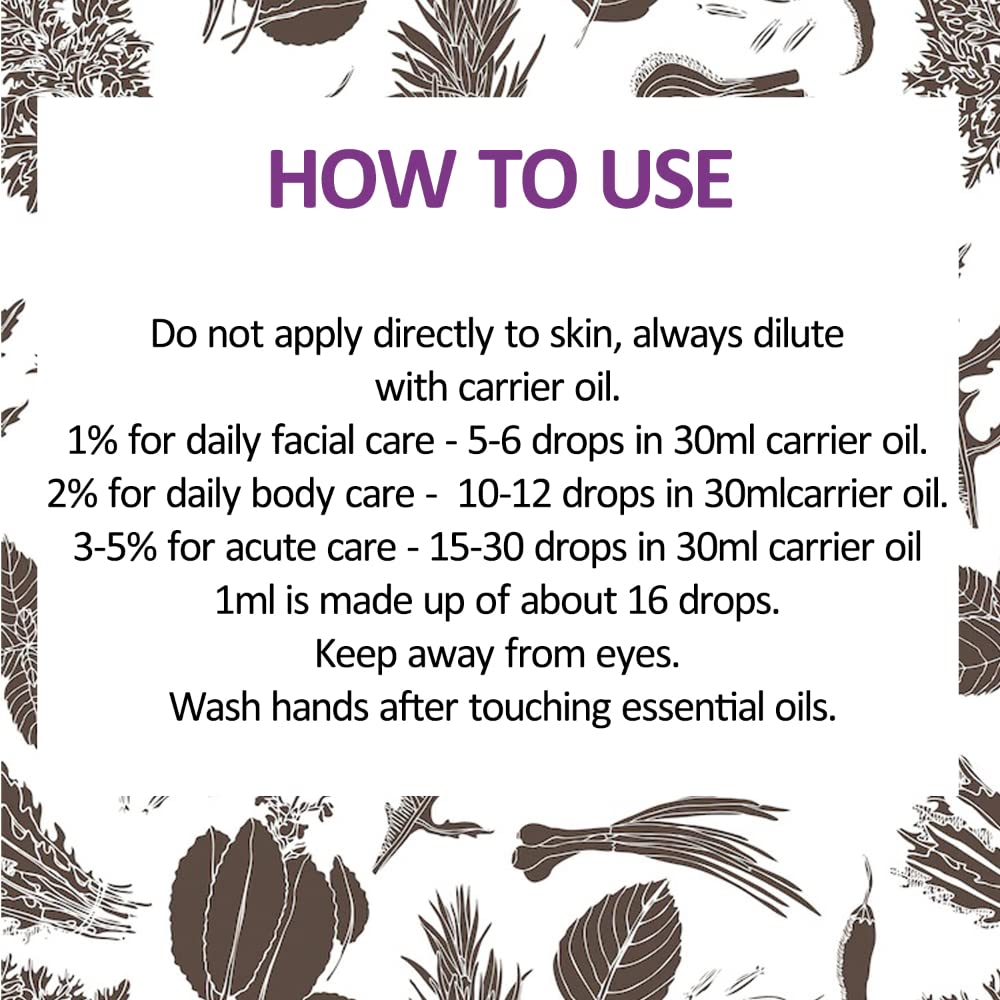 HOW TO USE

Do not apply directly to skin, always dilute with carrier oil.
1% for daily facial care - 5-6 drops in 30ml carrier oil.
2% for daily body care - 10-12 drops in 30mlcarrier oil.
3-5% for acute care - 15-30 drops in 30ml carrier oil
1ml is made up of about 16 drops.
Keep away from eyes.
Wash hands after touching essential oils.