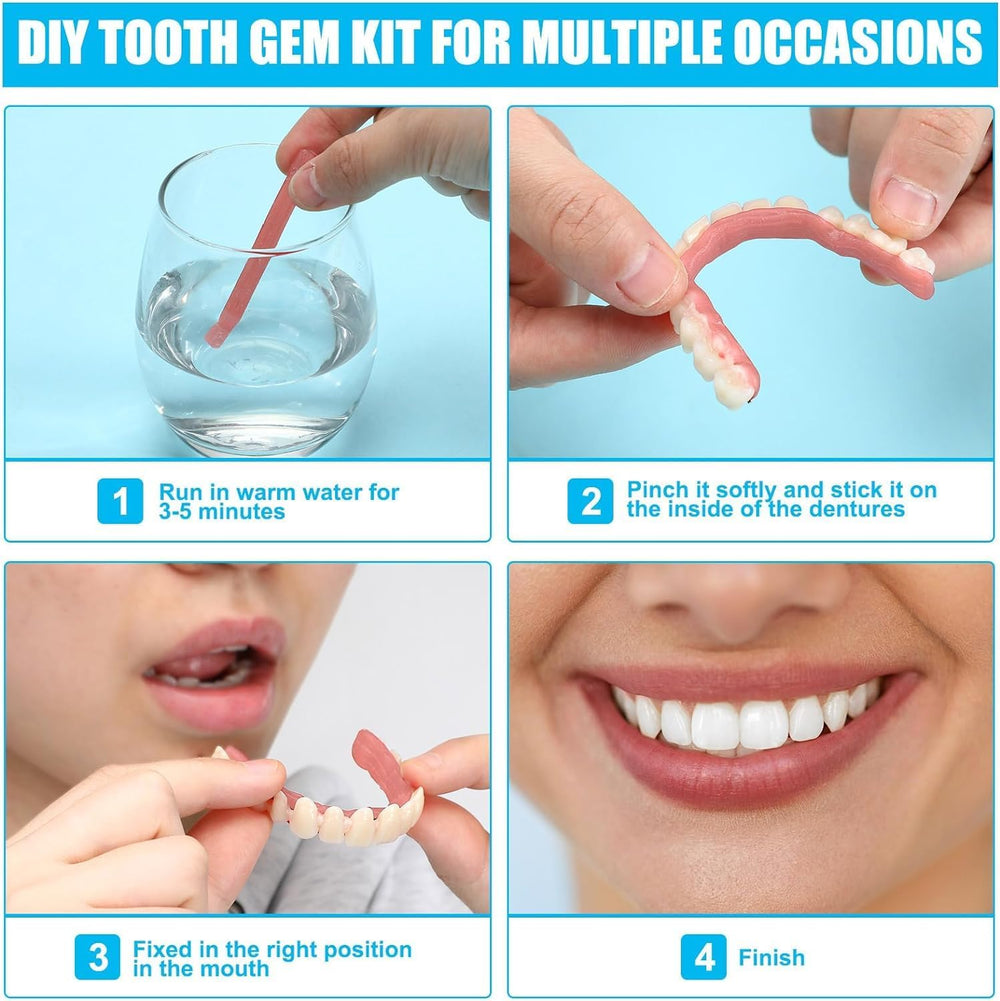 DIY TOOTH GEM KIT FOR MULTIPLE OCCASIONS

1 Run in warm water for 3-5 minutes

2 Pinch it softly and stick it on the inside of the dentures

3 Fixed in the right position in the mouth

4 Finish