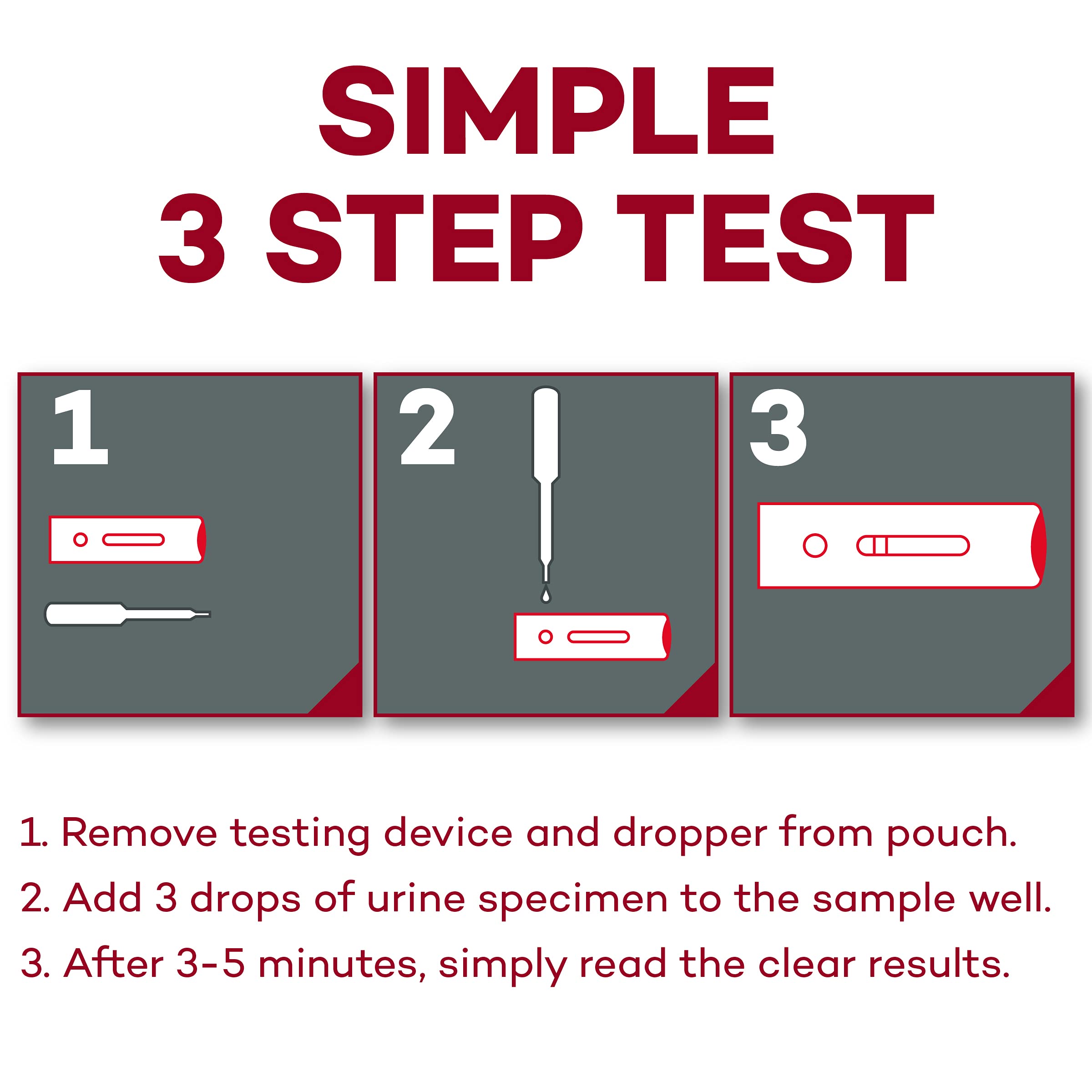 SIMPLE
3 STEP TEST

1

2

3

1. Remove testing device and dropper from pouch.

2. Add 3 drops of urine specimen to the sample well.

3. After 3-5 minutes, simply read the clear results.