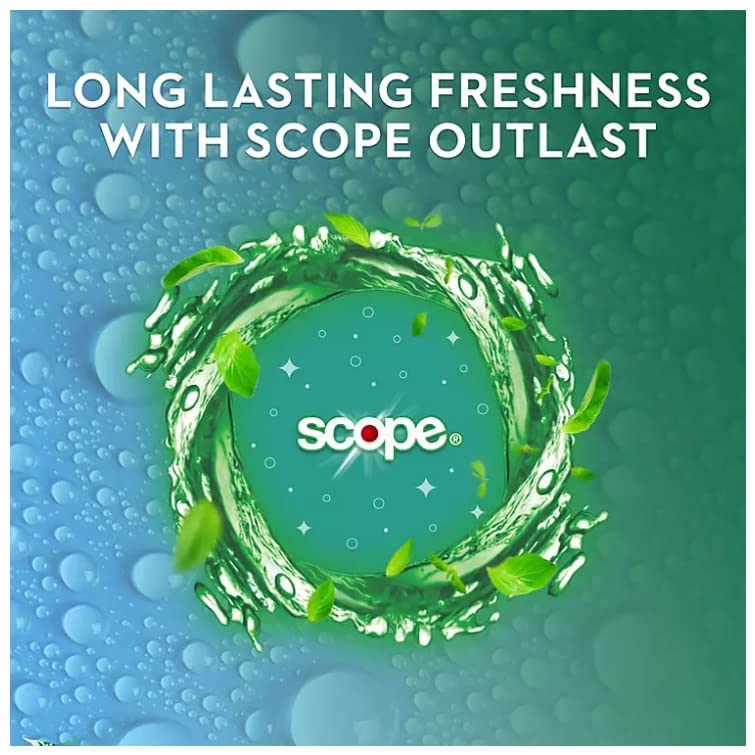 LONG LASTING FRESHNESS WITH SCOPE OUTLAST

scope®