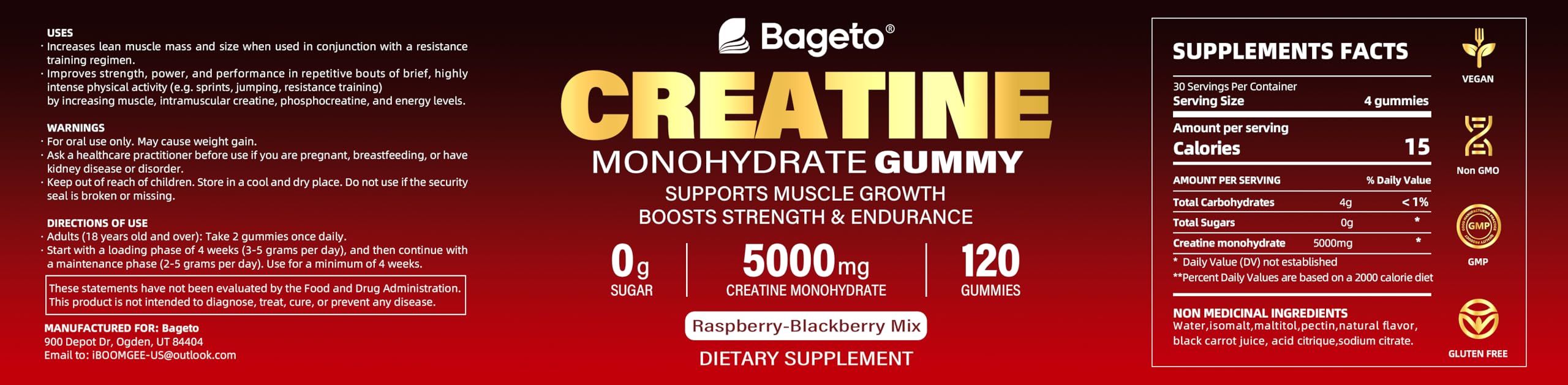 USES
· Increases lean muscle mass and size when used in conjunction with a resistance training regimen.
· Improves strength, power, and performance in repetitive bouts of brief, highly intense physical activity (e.g. sprints, jumping, resistance training) by increasing muscle, intramuscular creatine, phosphocreatine, and energy levels.

WARNINGS
· For oral use only. May cause weight gain.
· Ask a healthcare practitioner before use if you are pregnant, breastfeeding, or have kidney disease or disorder.
· Keep out of reach of children. Store in a cool and dry place. Do not use if the security seal is broken or missing.

DIRECTIONS OF USE
· Adults (18 years old and over): Take 2 gummies once daily.
· Start with a loading phase of 4 weeks (3-5 grams per day), and then continue with a maintenance phase (2-5 grams per day). Use for a minimum of 4 weeks.

These statements have not been evaluated by the Food and Drug Administration. This product is not intended to diagnose, treat, cure, or prevent any disease.

MANUFACTURED FOR: Bageto
900 Depot Dr, Ogden, UT 84404
Email to: iBOOMGEE-US@outlook.com

Bageto®
CREATINE
MONOHYDRATE GUMMY
SUPPORTS MUSCLE GROWTH
BOOSTS STRENGTH & ENDURANCE

0g
SUGAR

5000mg
CREATINE MONOHYDRATE

120
GUMMIES

Raspberry-Blackberry Mix
DIETARY SUPPLEMENT

SUPPLEMENTS FACTS
30 Servings Per Container
Serving Size 4 gummies
Amount per serving
Calories 15

| AMOUNT PER SERVING | | % Daily Value |
|---|---|---|
| Total Carbohydrates | 4g | < 1% |
| Total Sugars | 0g | * |
| Creatine monohydrate | 5000mg | * |

* Daily Value (DV) not established
**Percent Daily Values are based on a 2000 calorie diet

NON MEDICINAL INGREDIENTS
Water,isomalt,maltitol,pectin,natural flavor, black carrot juice, acid citrique,sodium citrate.

VEGAN
Non GMO
GMP
GMP
GLUTEN FREE