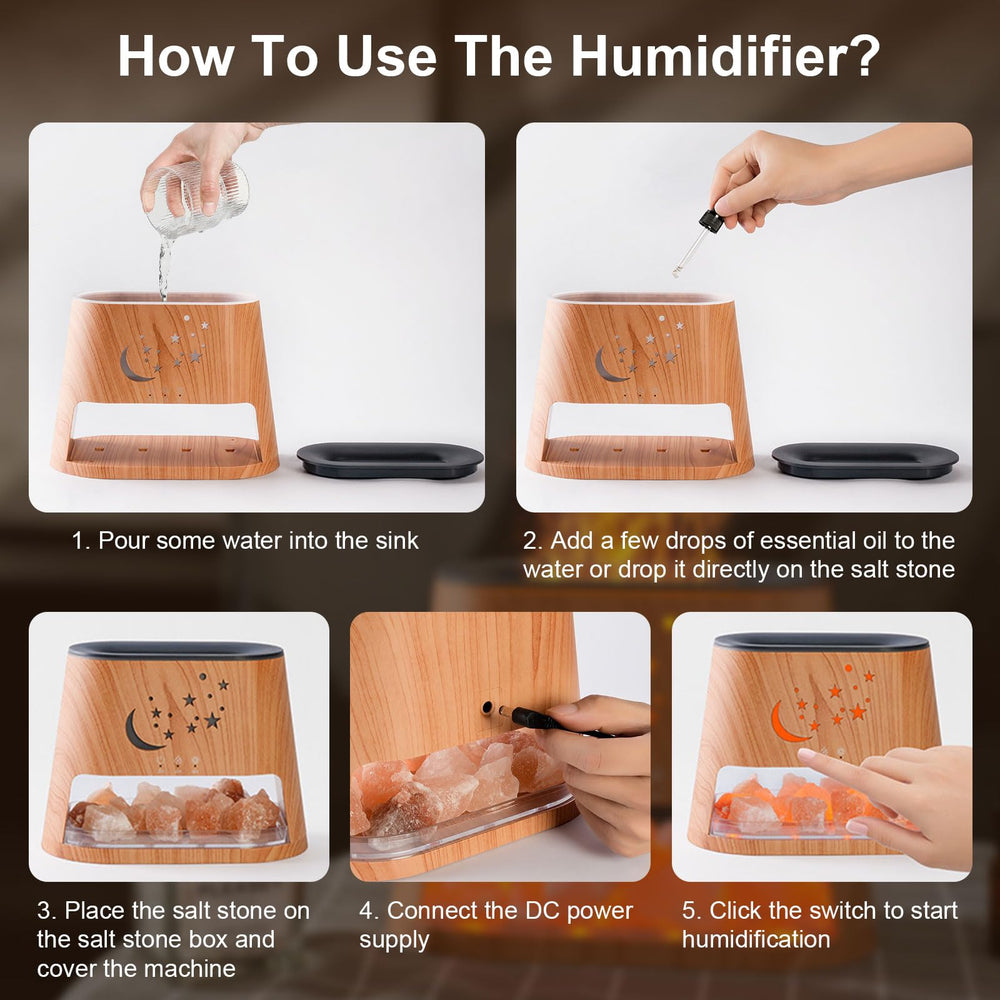 How To Use The Humidifier?

1. Pour some water into the sink

2. Add a few drops of essential oil to the water or drop it directly on the salt stone

3. Place the salt stone on the salt stone box and cover the machine

4. Connect the DC power supply

5. Click the switch to start humidification