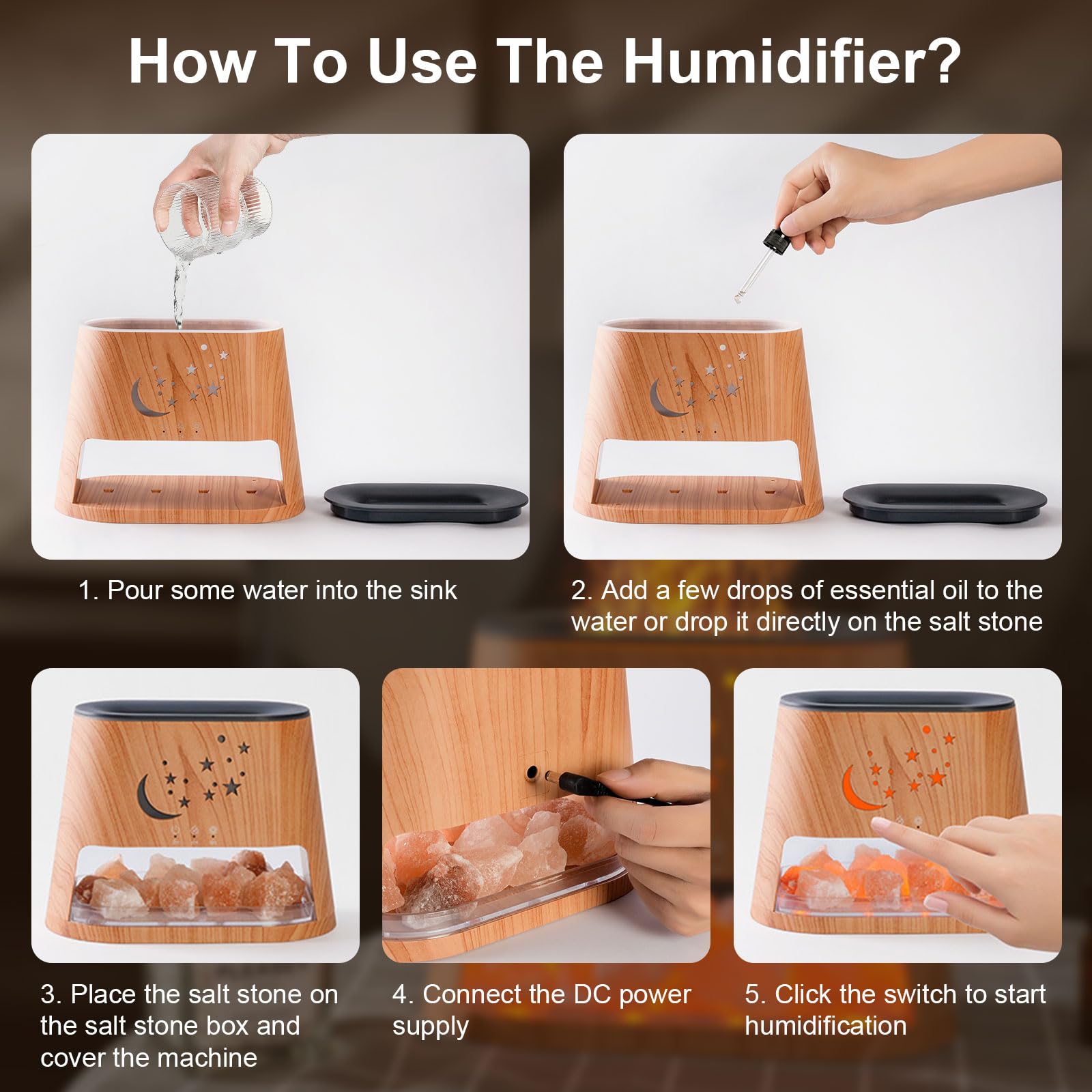 How To Use The Humidifier?

1. Pour some water into the sink

2. Add a few drops of essential oil to the water or drop it directly on the salt stone

3. Place the salt stone on the salt stone box and cover the machine

4. Connect the DC power supply

5. Click the switch to start humidification