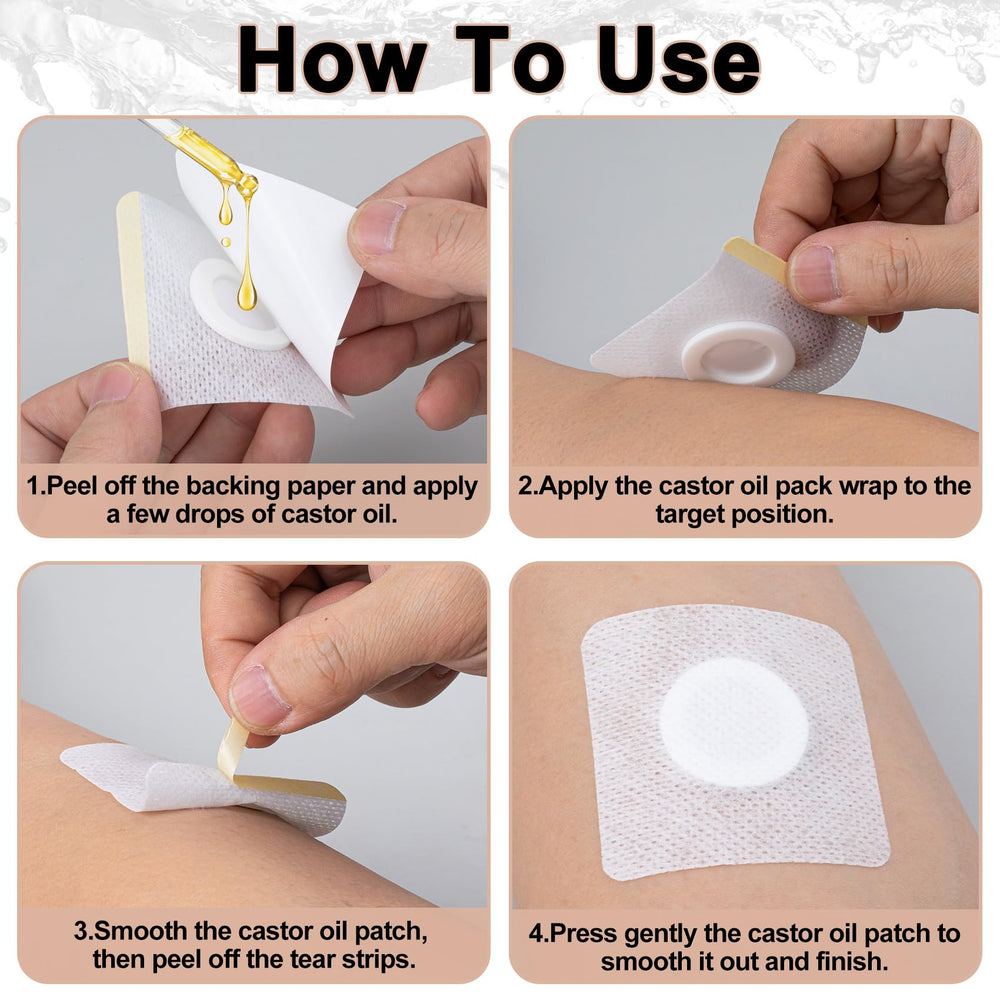 How To Use

1.Peel off the backing paper and apply a few drops of castor oil.

2.Apply the castor oil pack wrap to the target position.

3.Smooth the castor oil patch, then peel off the tear strips.

4.Press gently the castor oil patch to smooth it out and finish.