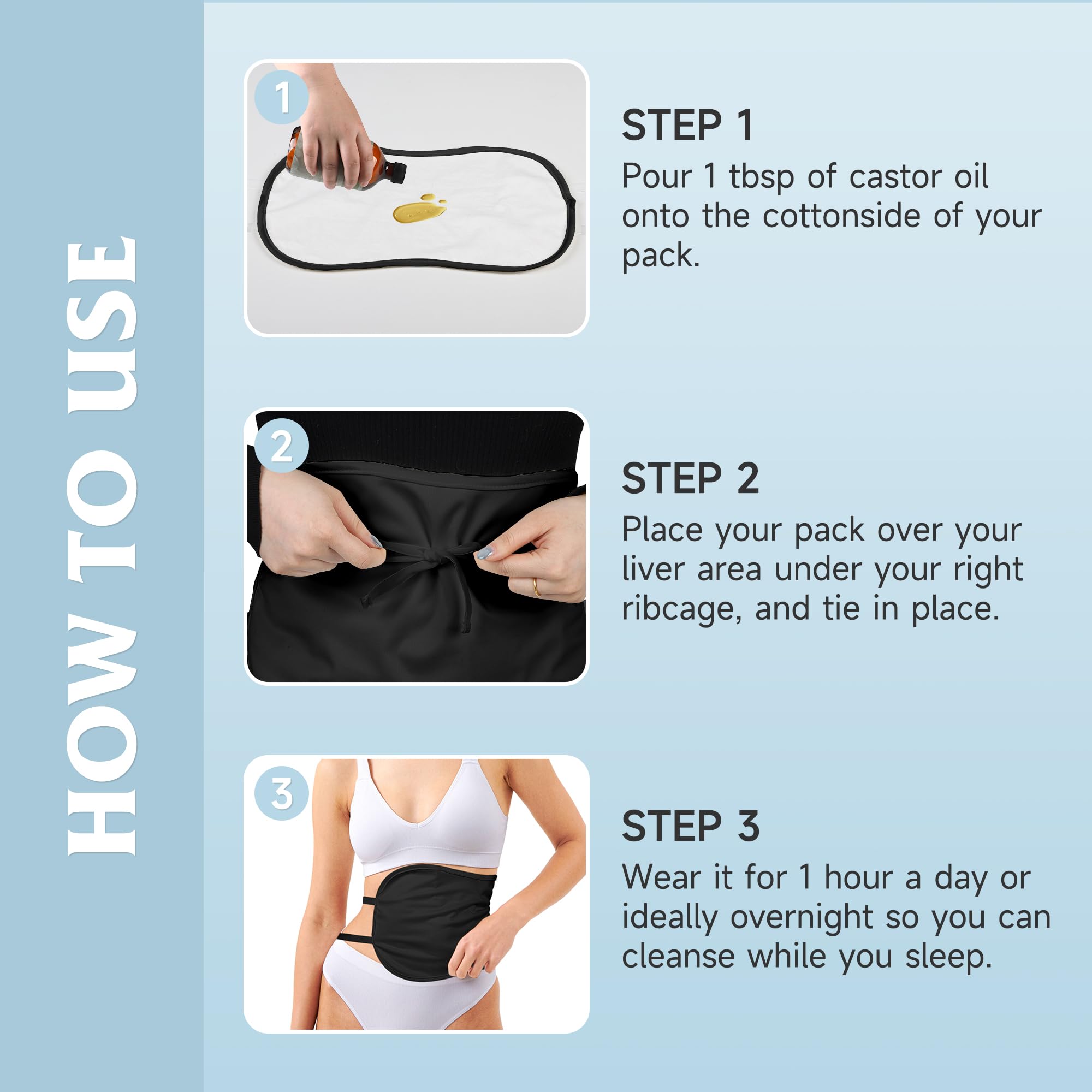 HOW TO USE

1

STEP 1

Pour 1 tbsp of castor oil onto the cottonside of your pack.

2

STEP 2

Place your pack over your liver area under your right ribcage, and tie in place.

3

STEP 3

Wear it for 1 hour a day or ideally overnight so you can cleanse while you sleep.