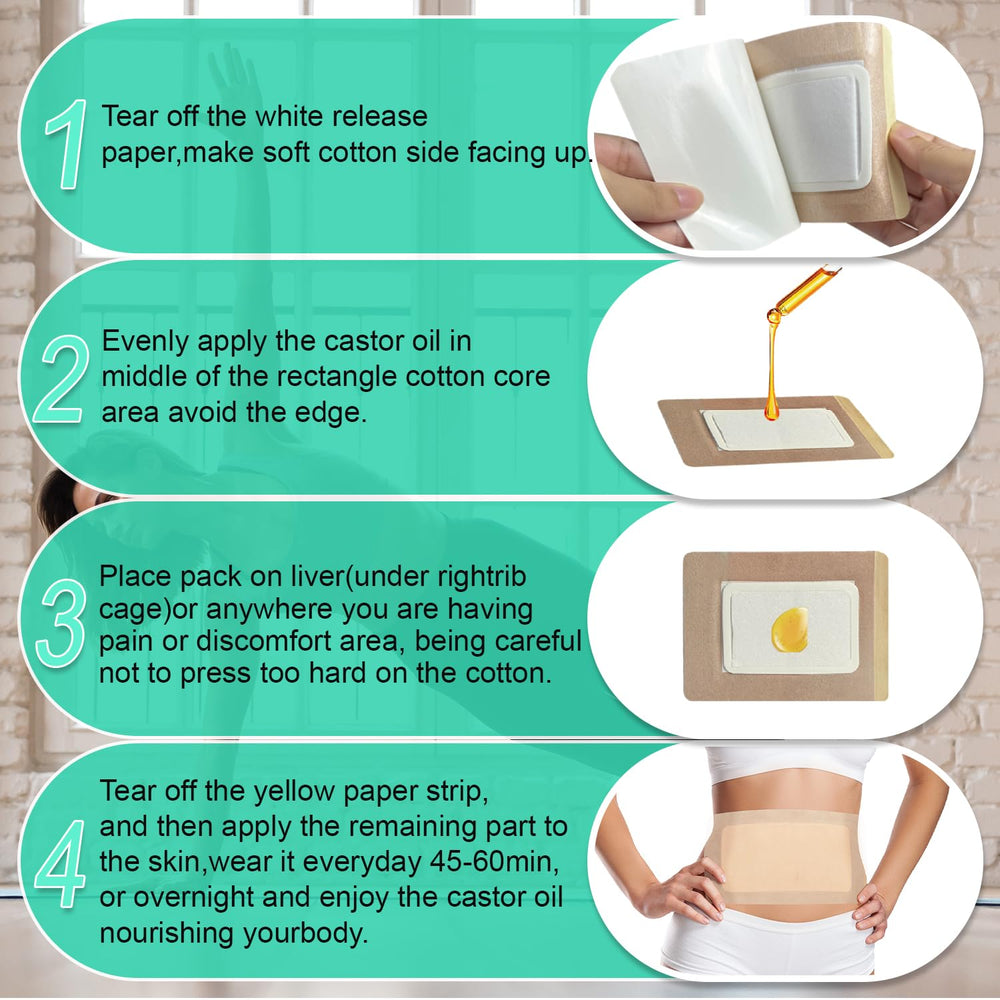 1 Tear off the white release paper,make soft cotton side facing up.

2 Evenly apply the castor oil in middle of the rectangle cotton core area avoid the edge.

3 Place pack on liver(under rightrib cage)or anywhere you are having pain or discomfort area, being careful not to press too hard on the cotton.

4 Tear off the yellow paper strip, and then apply the remaining part to the skin,wear it everyday 45-60min, or overnight and enjoy the castor oil nourishing yourbody.