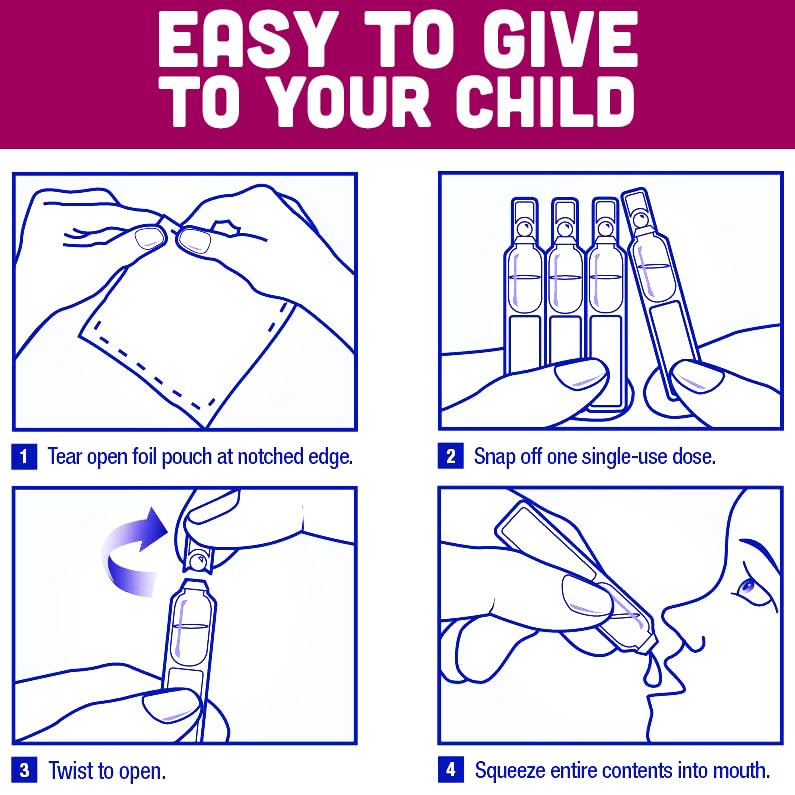 EASY TO GIVE TO YOUR CHILD

1 Tear open foil pouch at notched edge.

2 Snap off one single-use dose.

3 Twist to open.

4 Squeeze entire contents into mouth.