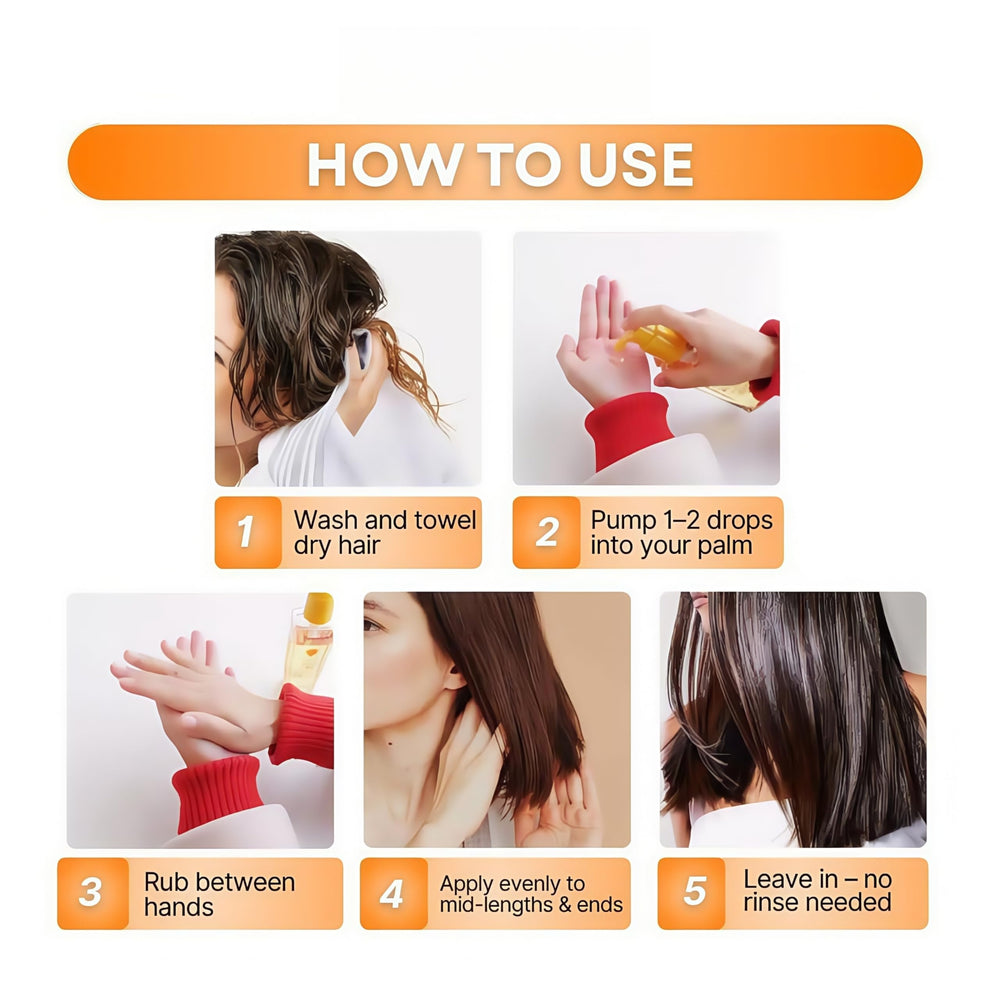 HOW TO USE

1 Wash and towel dry hair

2 Pump 1–2 drops into your palm

3 Rub between hands

4 Apply evenly to mid-lengths & ends

5 Leave in – no rinse needed