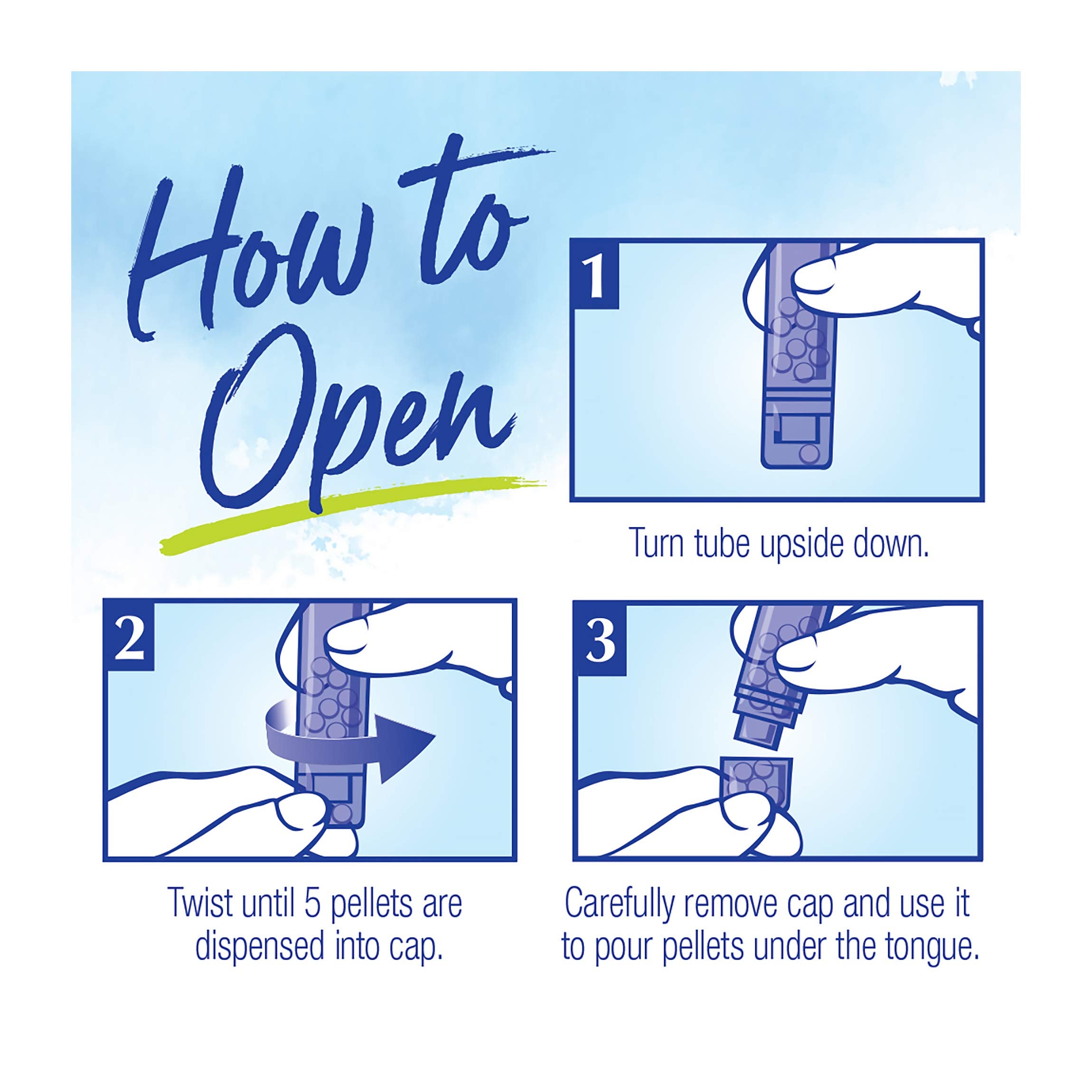 How to Open

1

Turn tube upside down.

2

Twist until 5 pellets are dispensed into cap.

3

Carefully remove cap and use it to pour pellets under the tongue.