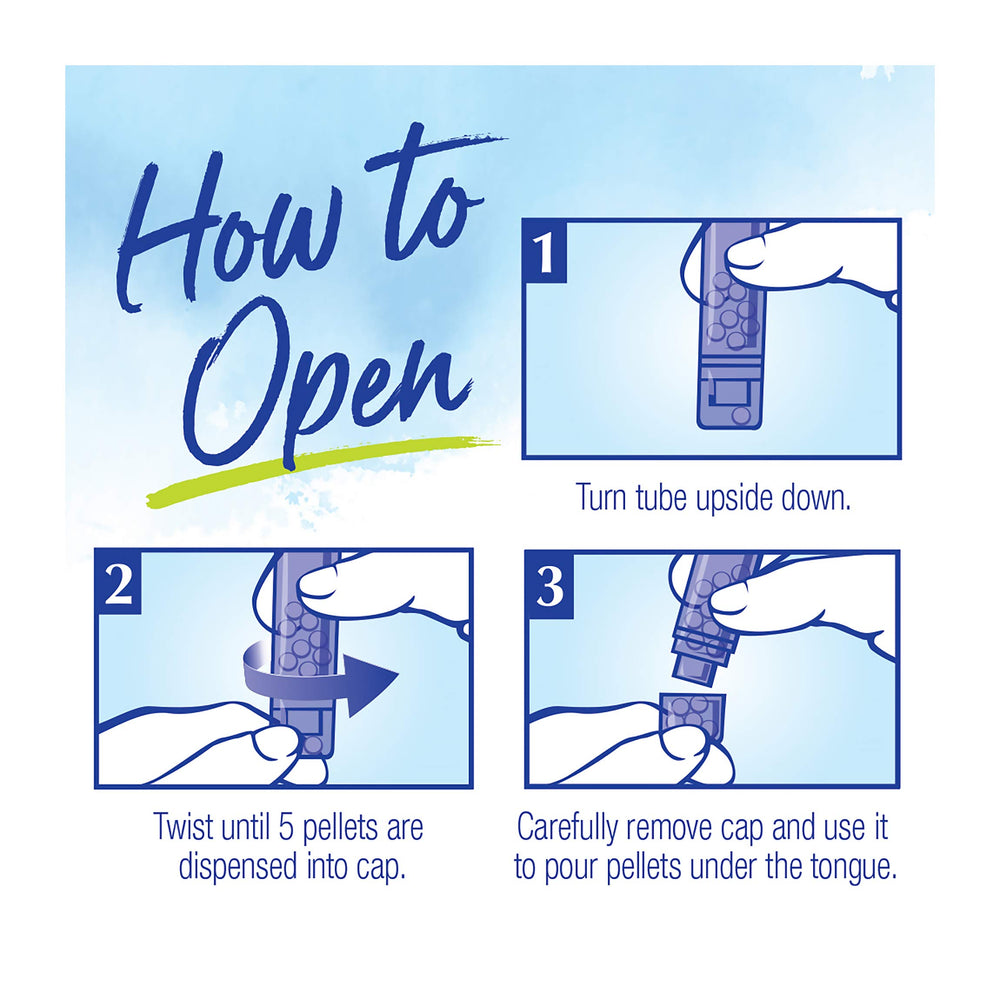 How to Open

1

Turn tube upside down.

2

Twist until 5 pellets are dispensed into cap.

3

Carefully remove cap and use it to pour pellets under the tongue.