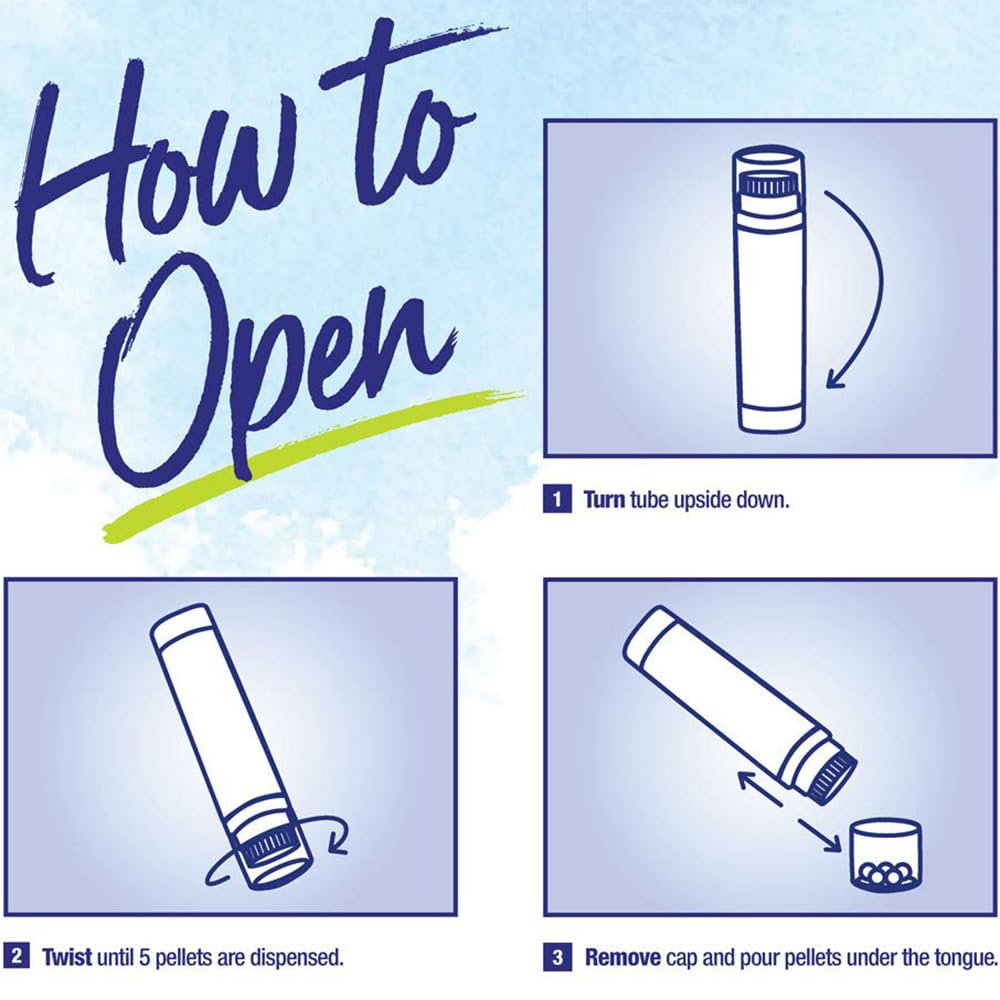 How to Open

1 Turn tube upside down.

2 Twist until 5 pellets are dispensed.

3 Remove cap and pour pellets under the tongue.