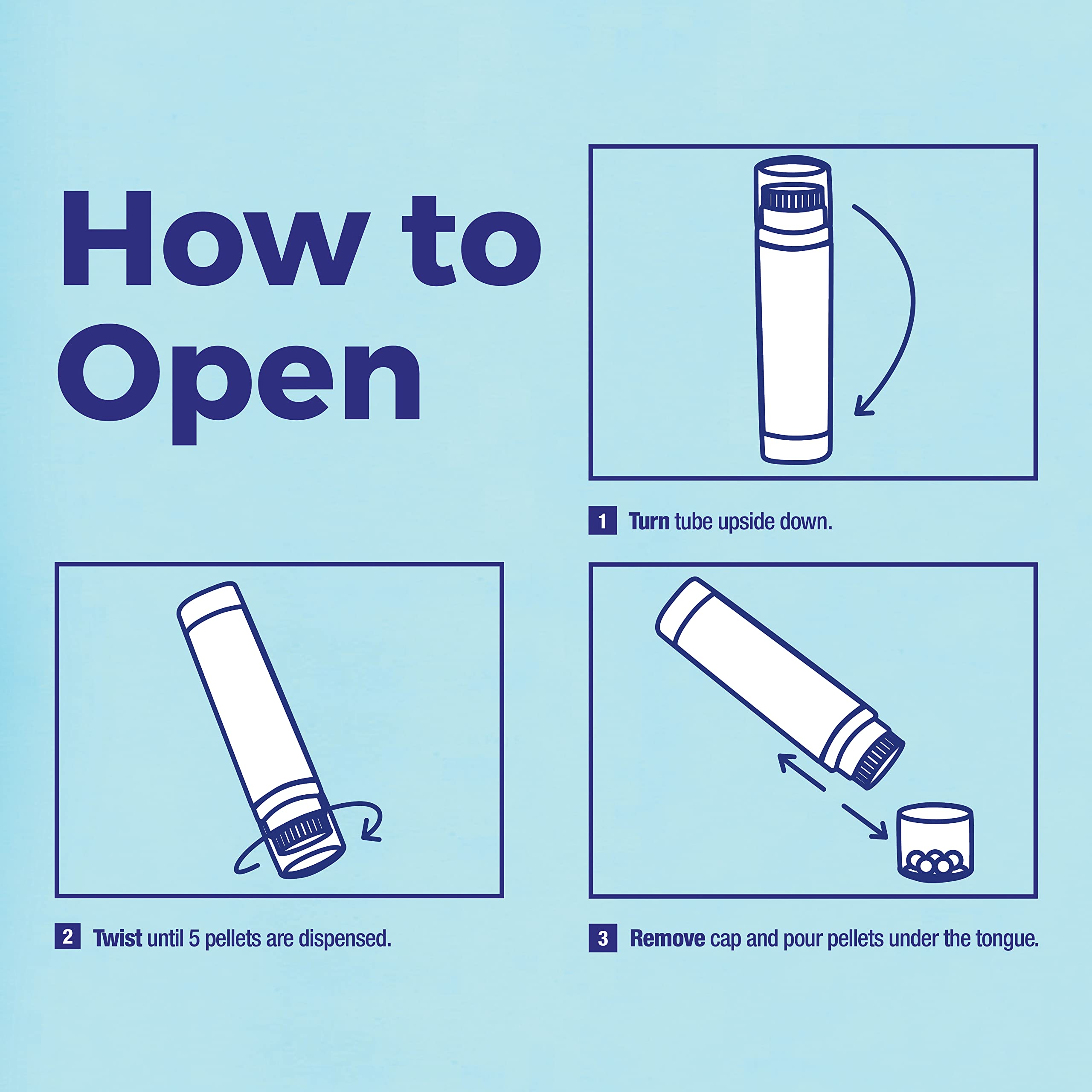 How to Open

1 Turn tube upside down.

2 Twist until 5 pellets are dispensed.

3 Remove cap and pour pellets under the tongue.