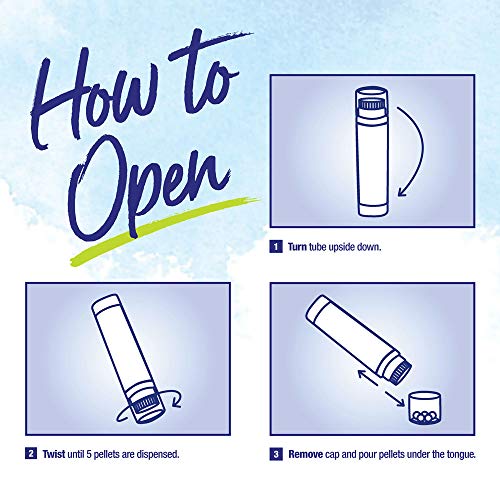 How to Open

1 Turn tube upside down.

2 Twist until 5 pellets are dispensed.

3 Remove cap and pour pellets under the tongue.