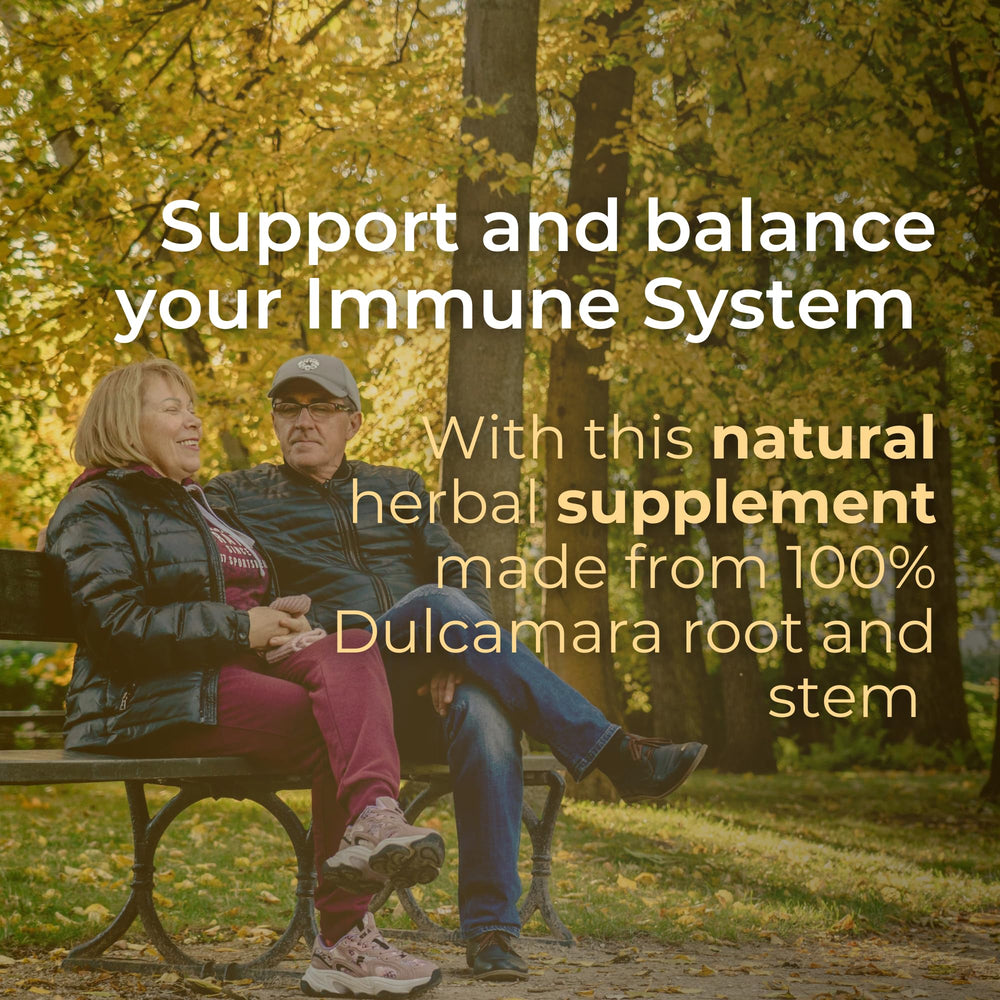 Support and balance your Immune System

With this natural herbal supplement made from 100% Dulcamara root and stem