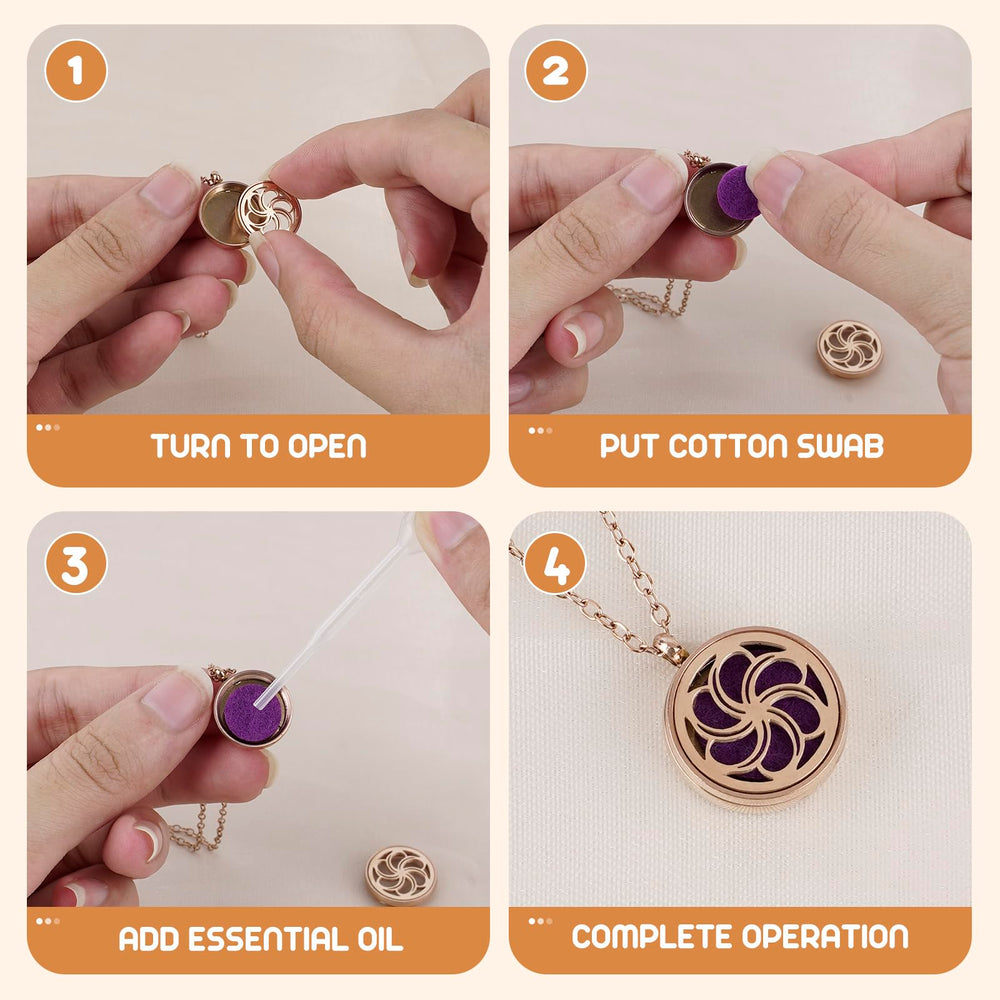 1
TURN TO OPEN

2
PUT COTTON SWAB

3
ADD ESSENTIAL OIL

4
COMPLETE OPERATION