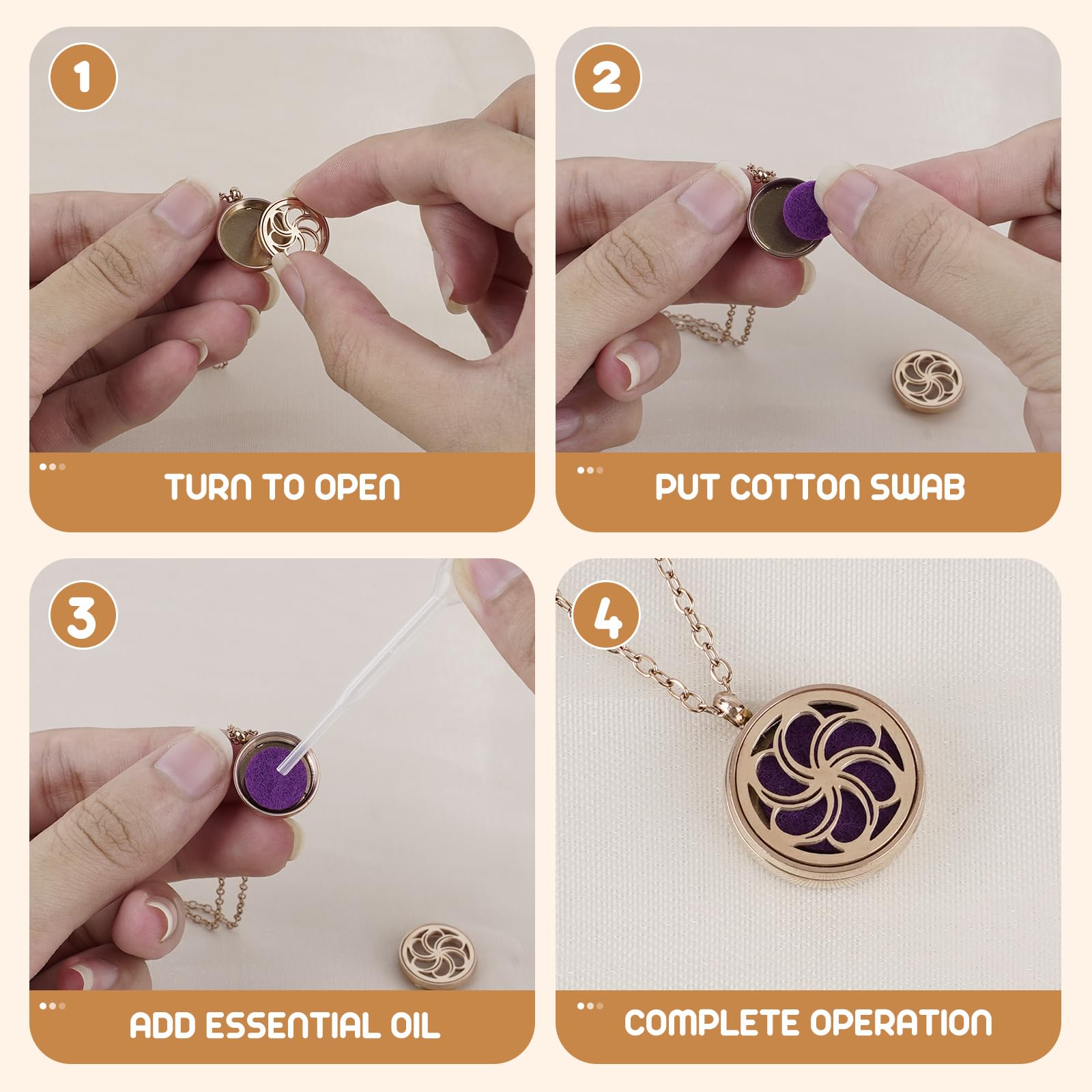 1

TURN TO OPEN

2

PUT COTTON SWAB

3

ADD ESSENTIAL OIL

4

COMPLETE OPERATION