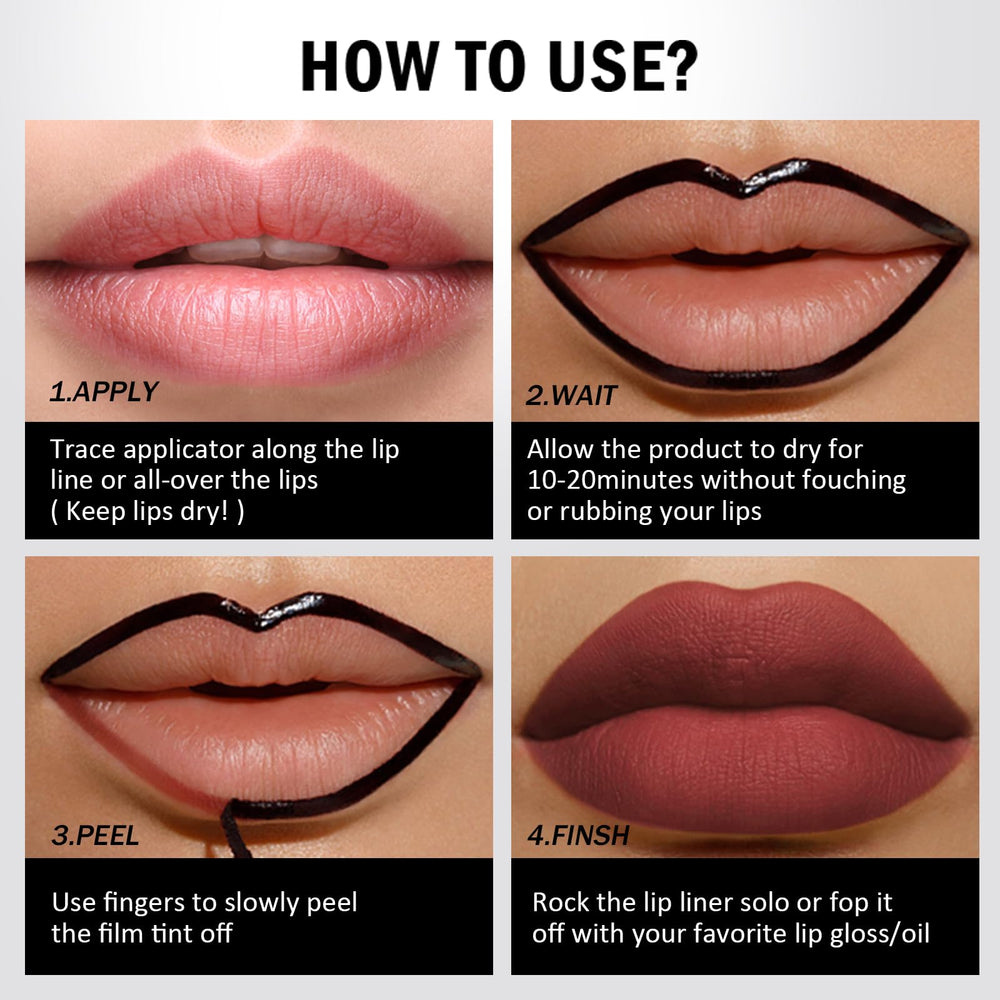 HOW TO USE?

1.APPLY

Trace applicator along the lip line or all-over the lips ( Keep lips dry! )

2.WAIT

Allow the product to dry for 10-20minutes without fouching or rubbing your lips

3.PEEL

Use fingers to slowly peel the film tint off

4.FINSH

Rock the lip liner solo or fop it off with your favorite lip gloss/oil