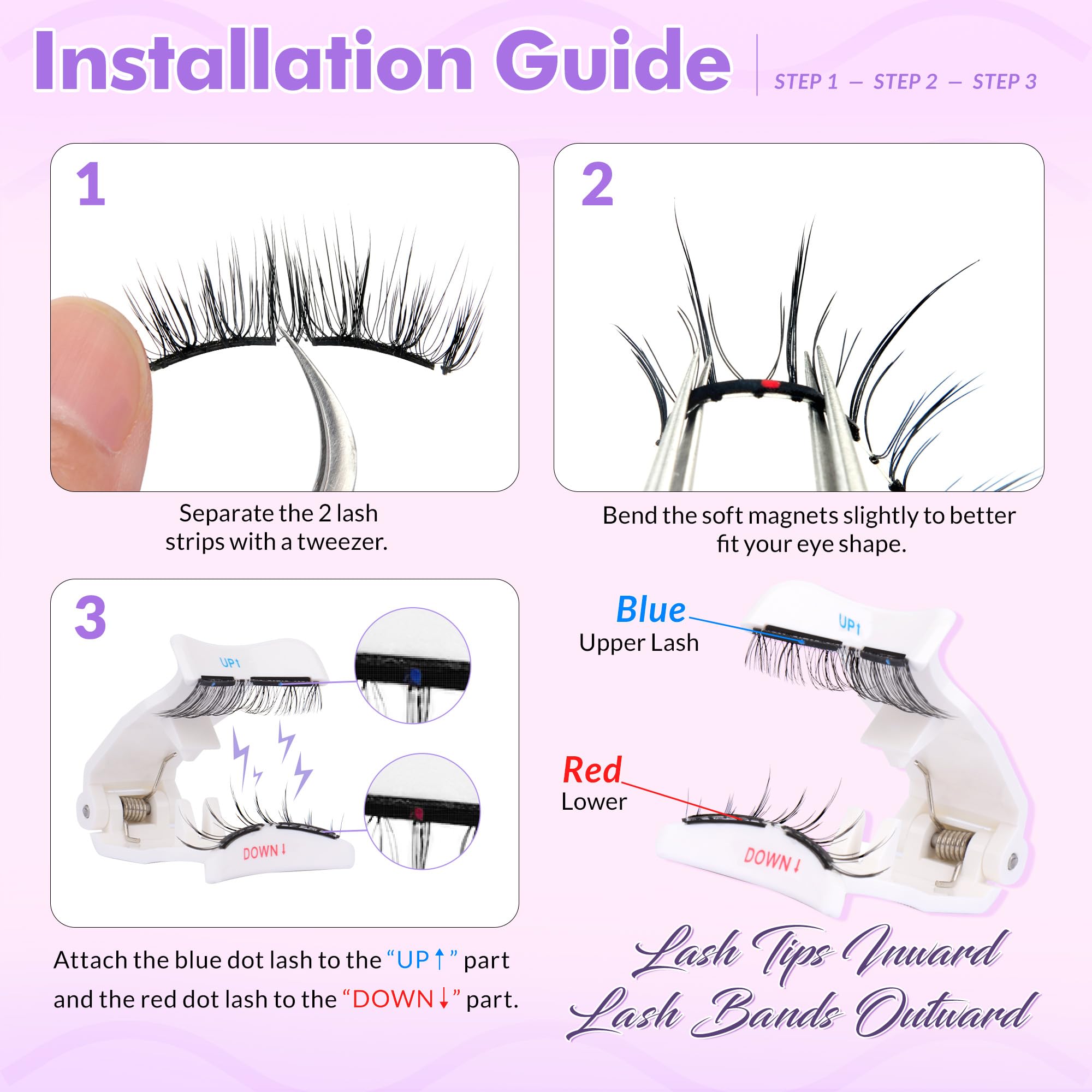 Installation Guide

STEP 1 — STEP 2 — STEP 3

1

Separate the 2 lash strips with a tweezer.

2

Bend the soft magnets slightly to better fit your eye shape.

3

UP↑

DOWN↓

Attach the blue dot lash to the "UP↑" part and the red dot lash to the "DOWN↓" part.

Blue
Upper Lash

UP↑

Red
Lower

DOWN↓

Lash Tips Inward
Lash Bands Outward