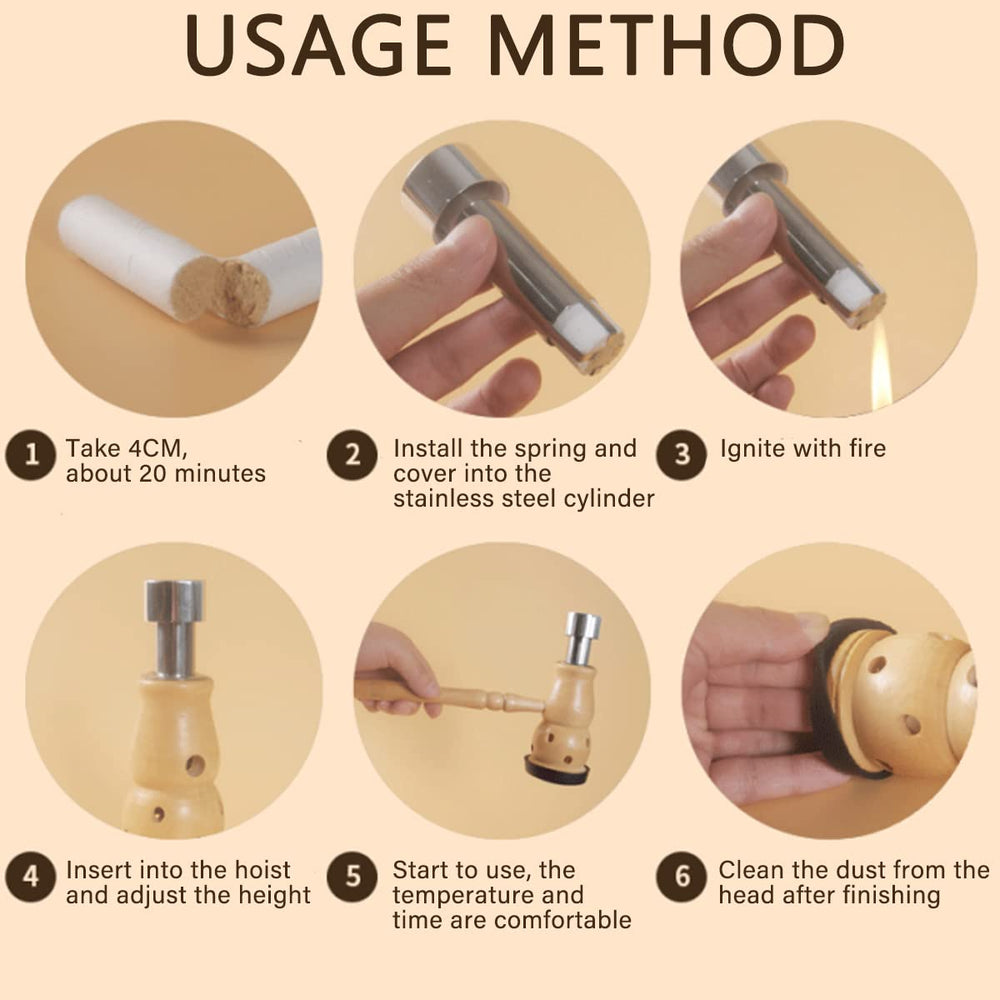 USAGE METHOD

1 Take 4CM, about 20 minutes

2 Install the spring and cover into the stainless steel cylinder

3 Ignite with fire

4 Insert into the hoist and adjust the height

5 Start to use, the temperature and time are comfortable

6 Clean the dust from the head after finishing