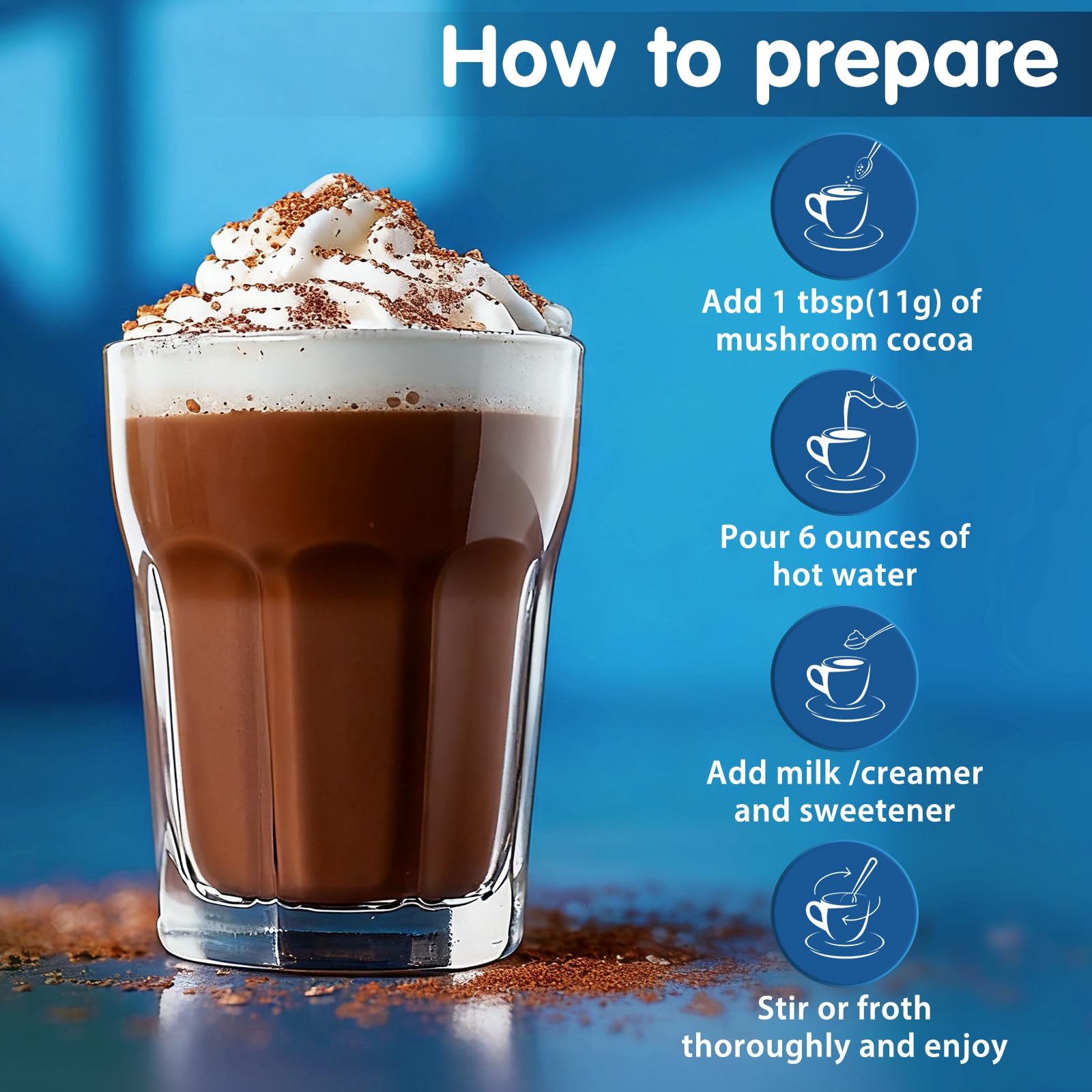 How to prepare

Add 1 tbsp(11g) of mushroom cocoa

Pour 6 ounces of hot water

Add milk /creamer and sweetener

Stir or froth thoroughly and enjoy